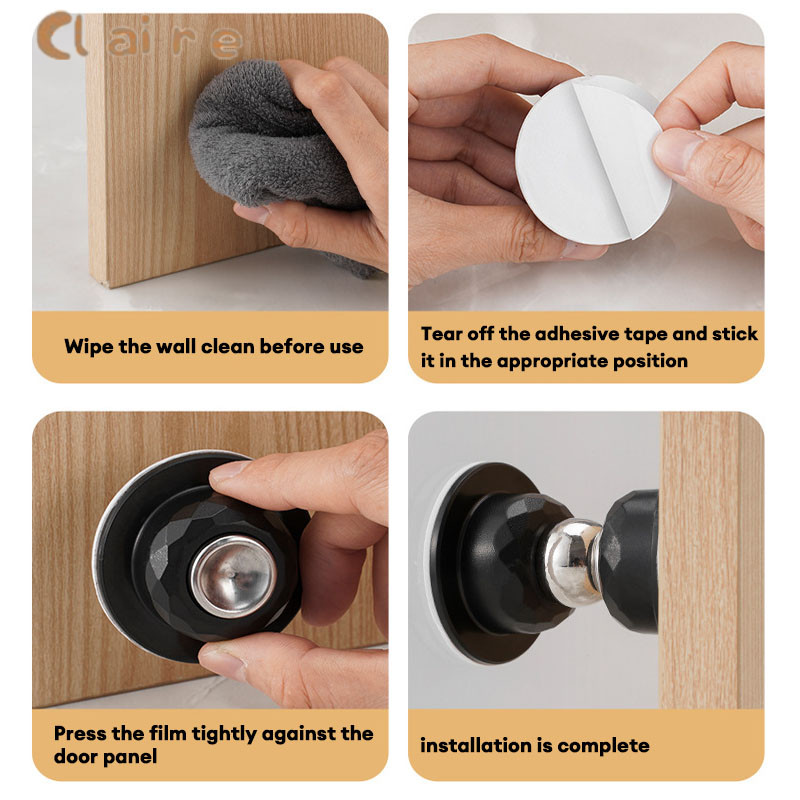 Claire

Wipe the wall clean before use

Tear off the adhesive tape and stick it in the appropriate position

Press the film tightly against the door panel

installation is complete