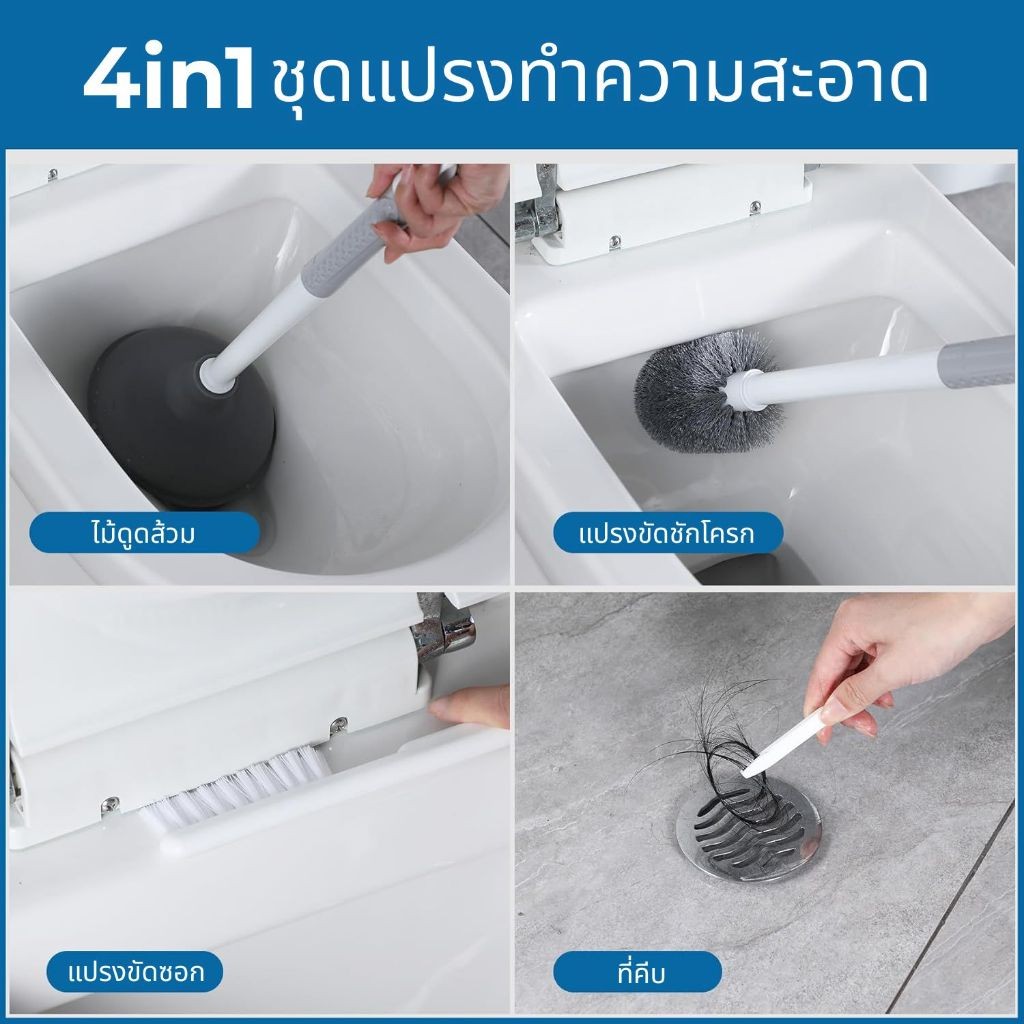 4in1 ชุดแปรงทำความสะอาด

ไม้ดูดส้วม

แปรงขัดชักโครก

แปรงขัดซอก

ที่คีบ