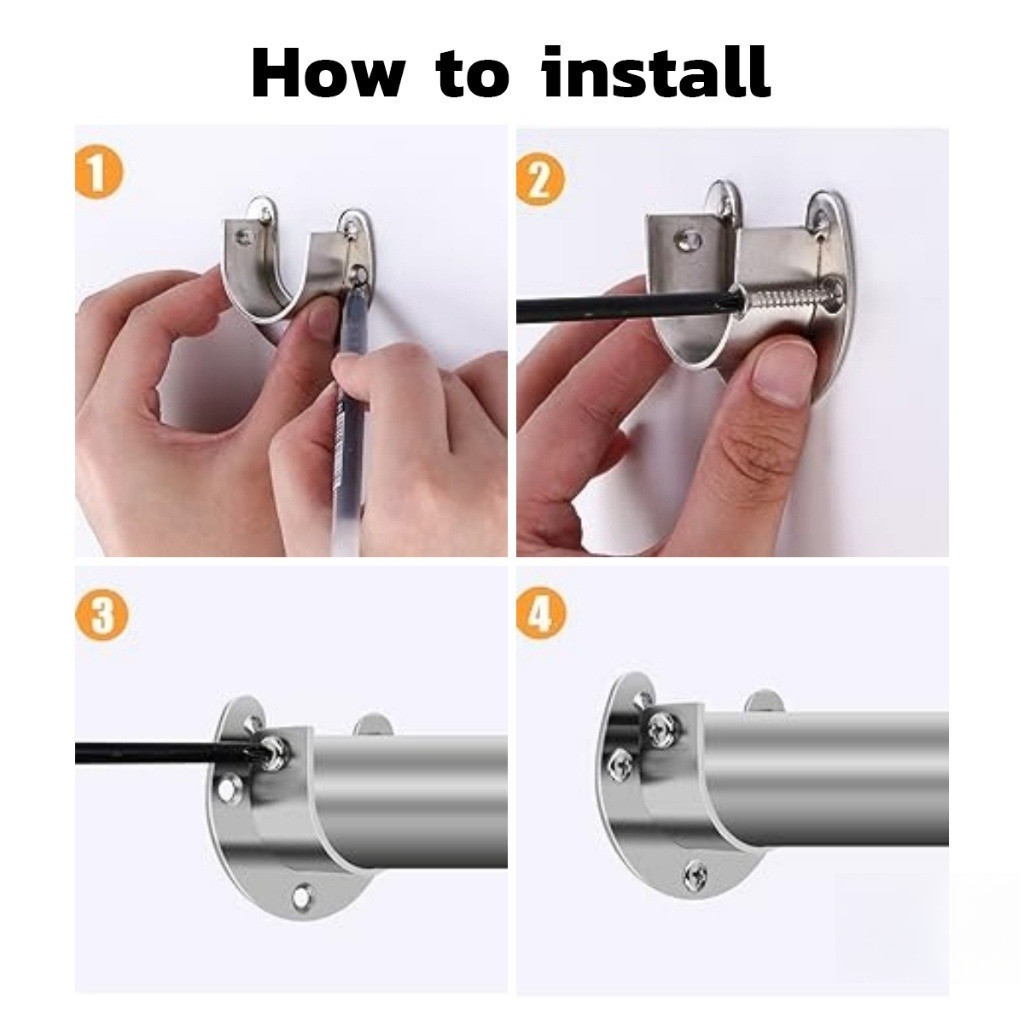 How to install

1

2

3

4