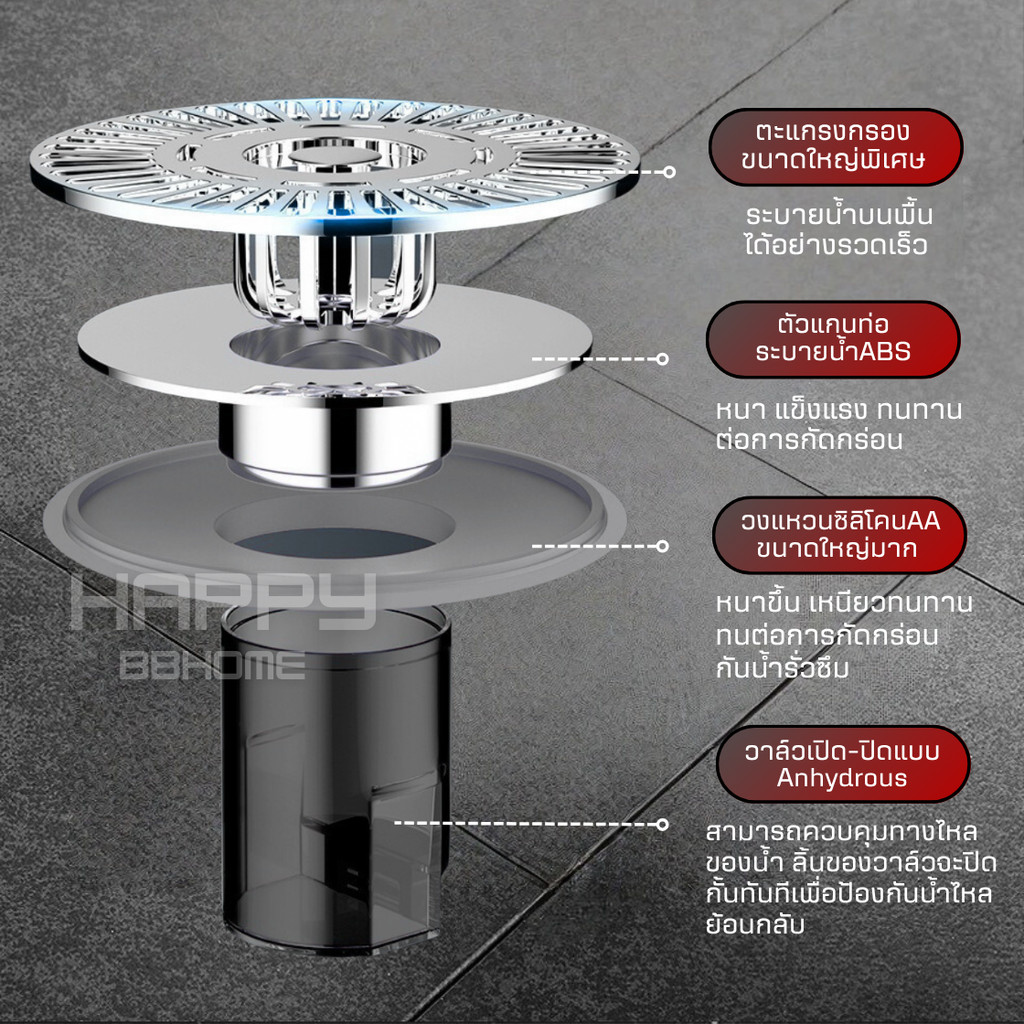 ตะแกรงกรอง
ขนาดใหญ่พิเศษ

ระบายน้ำบนพื้น
ได้อย่างรวดเร็ว

ตัวแกนท่อ
ระบายน้ำABS

หนา แข็งแรง ทนทาน
ต่อการกัดกร่อน

วงแหวนซิลิโคนAA
ขนาดใหญ่มาก

หนาขึ้น เหนียวทนทาน
ทนต่อการกัดกร่อน
กันน้ำรั่วซึม

วาล์วเปิด-ปิดแบบ
Anhydrous

สามารถควบคุมทางไหล
ของน้ำ ลิ้นของวาล์วจะปิด
กั้นทันทีเพื่อป้องกันน้ำไหล
ย้อนกลับ

HAPPY
BBHOME