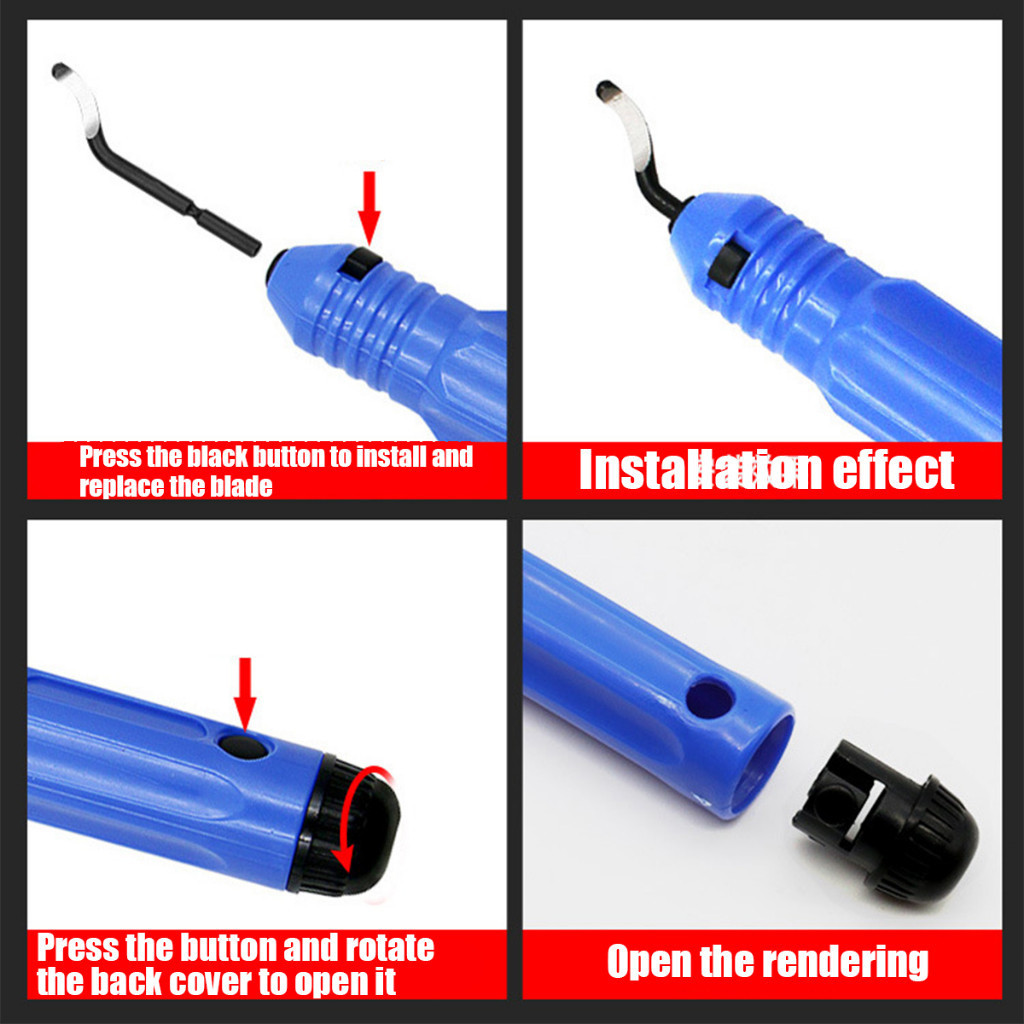 Press the black button to install and replace the blade

Installation effect

Press the button and rotate the back cover to open it

Open the rendering