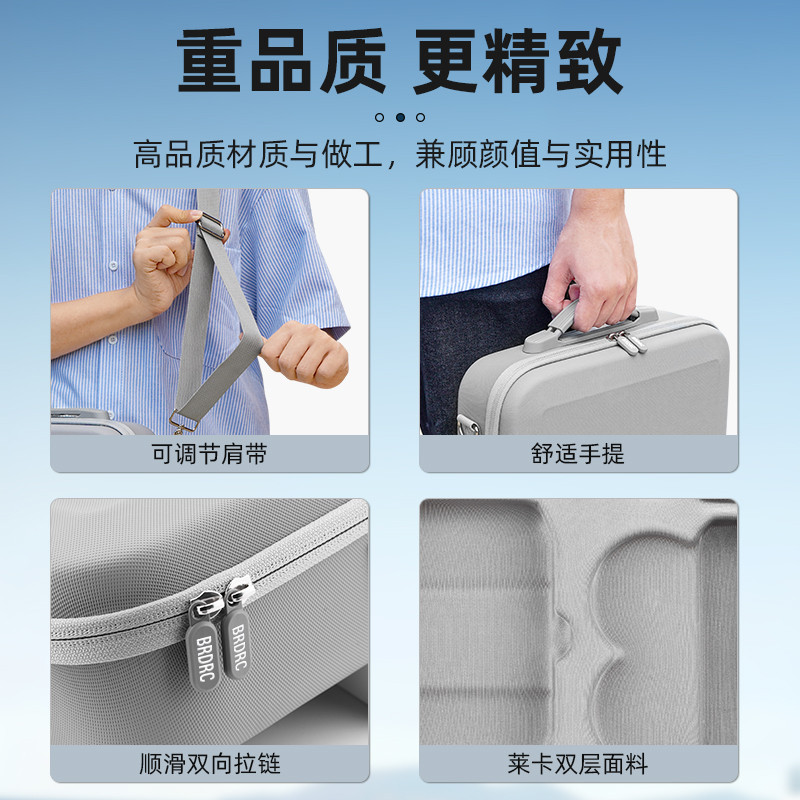 重品质 更精致

高品质材质与做工，兼顾颜值与实用性

可调节肩带

舒适手提

BRDRC

BRDRC

顺滑双向拉链

莱卡双层面料