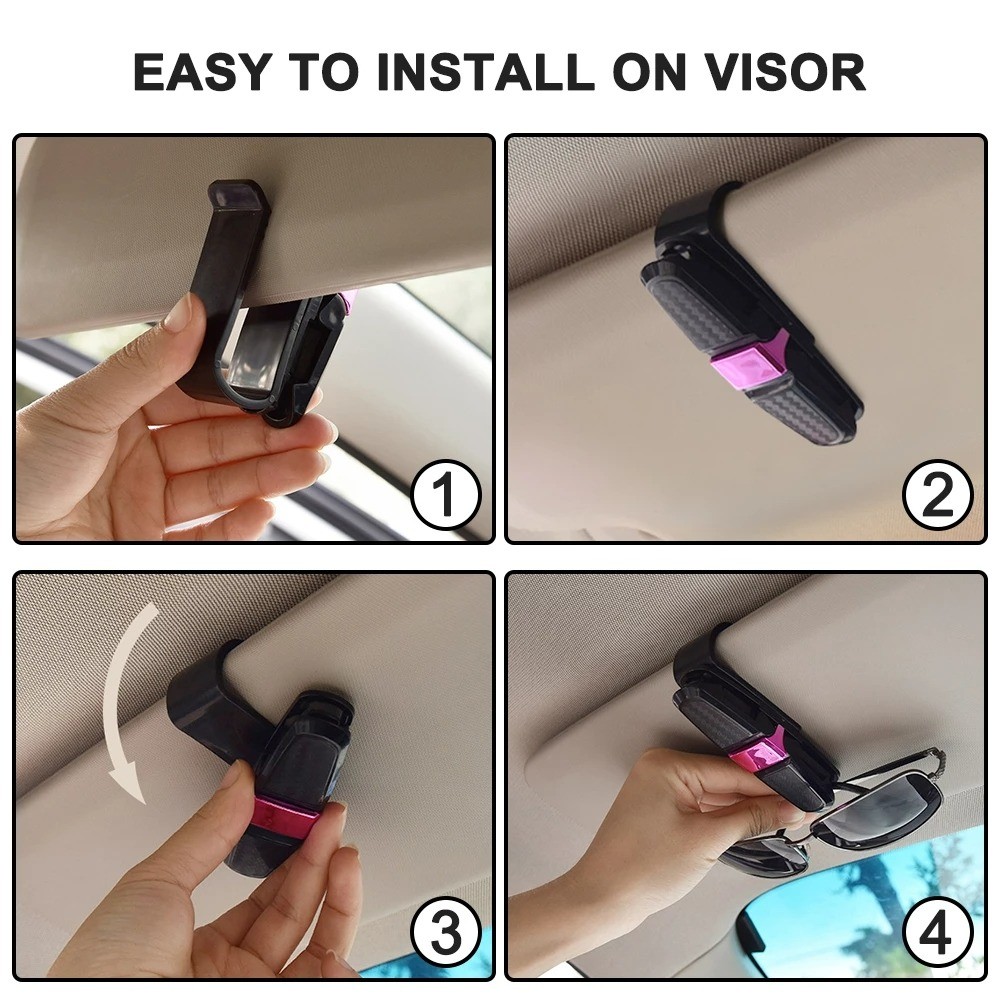 EASY TO INSTALL ON VISOR

1

2

3

4