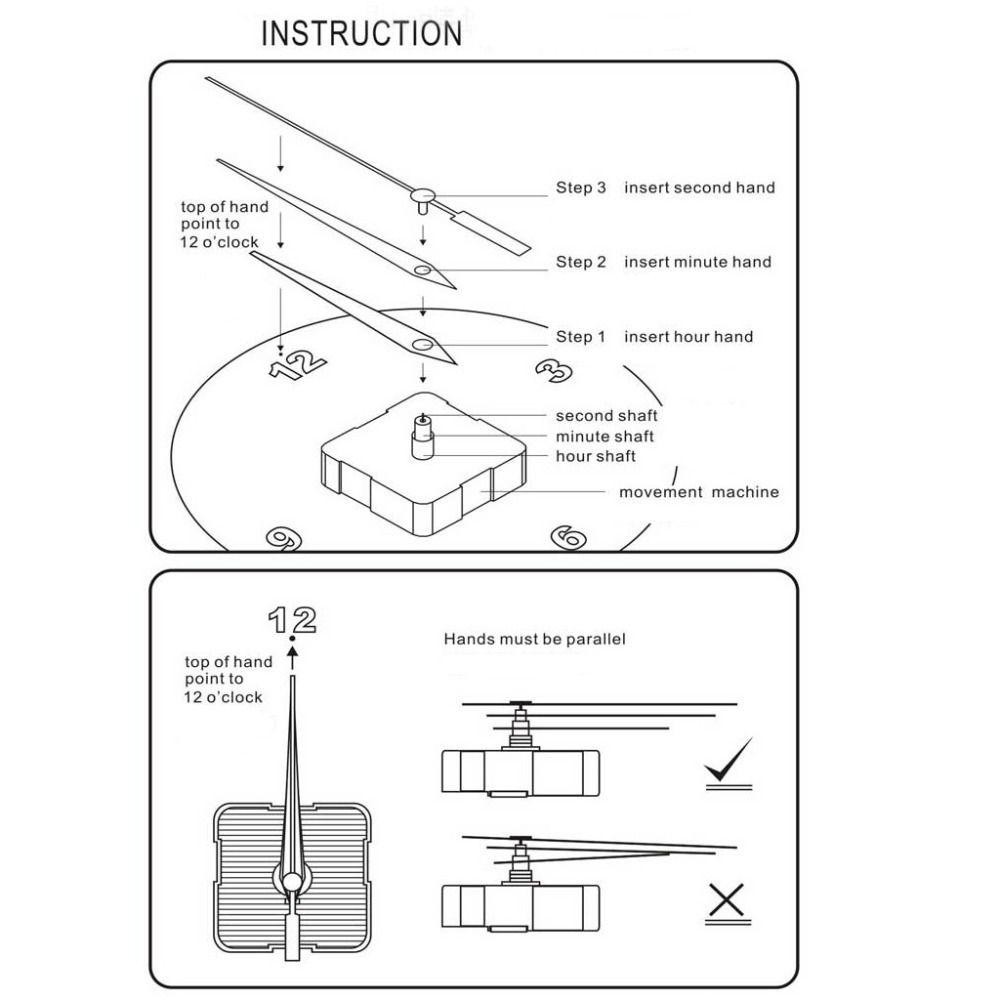 INSTRUCTION

top of hand point to 12 o'clock

Step 3 insert second hand

Step 2 insert minute hand

Step 1 insert hour hand

12

3

second shaft

minute shaft

hour shaft

movement machine

9

6

12

top of hand point to 12 o'clock

Hands must be parallel