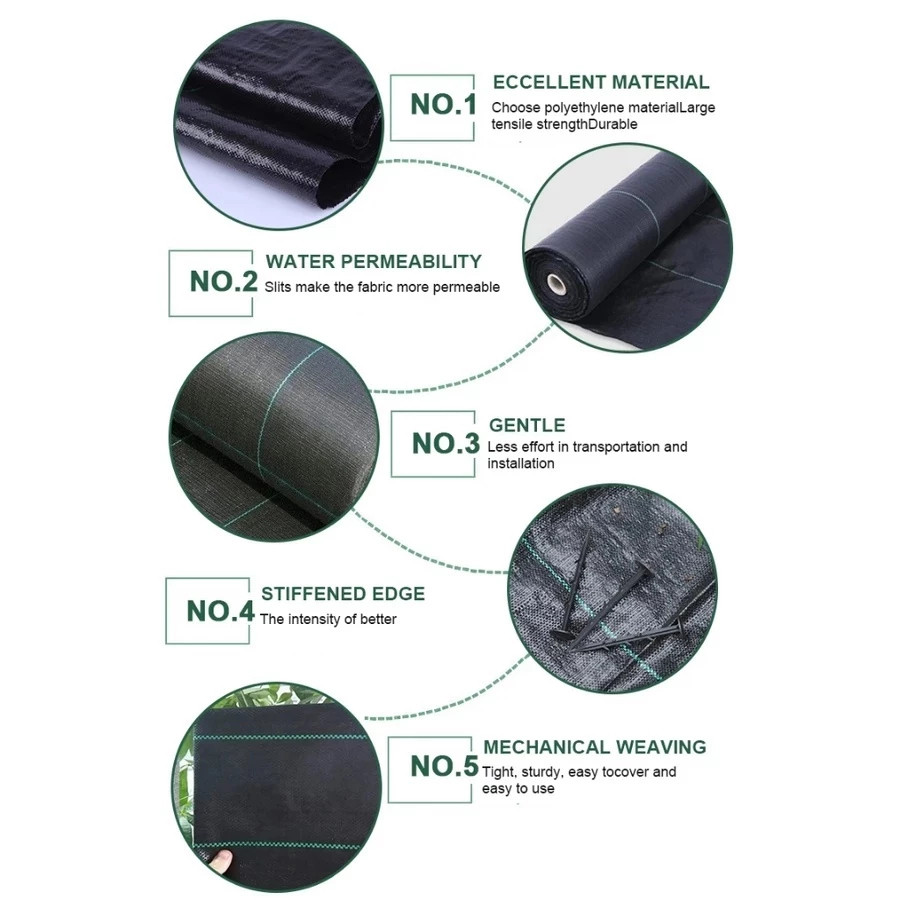 NO.1 ECCELLENT MATERIAL
Choose polyethylene materialLarge tensile strengthDurable

NO.2 WATER PERMEABILITY
Slits make the fabric more permeable

NO.3 GENTLE
Less effort in transportation and installation

NO.4 STIFFENED EDGE
The intensity of better

NO.5 MECHANICAL WEAVING
Tight, sturdy, easy tocover and easy to use