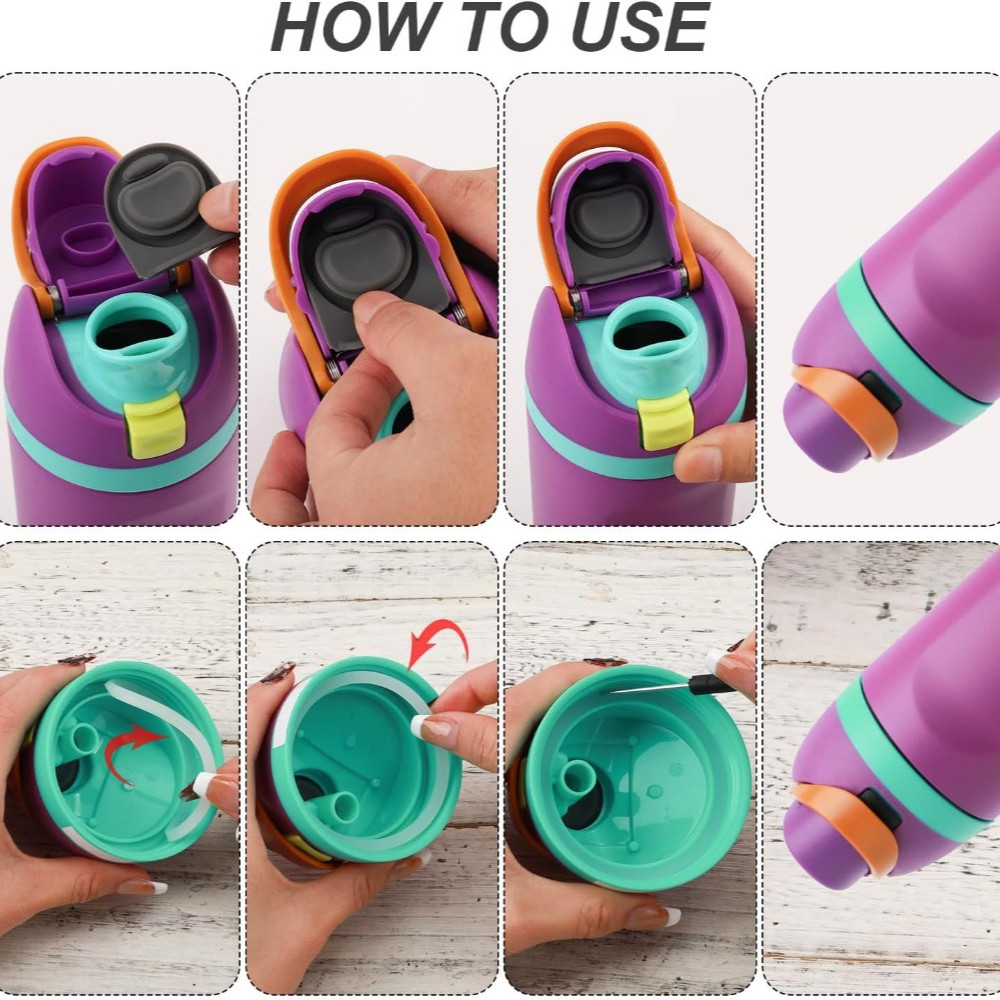 HOW TO USE