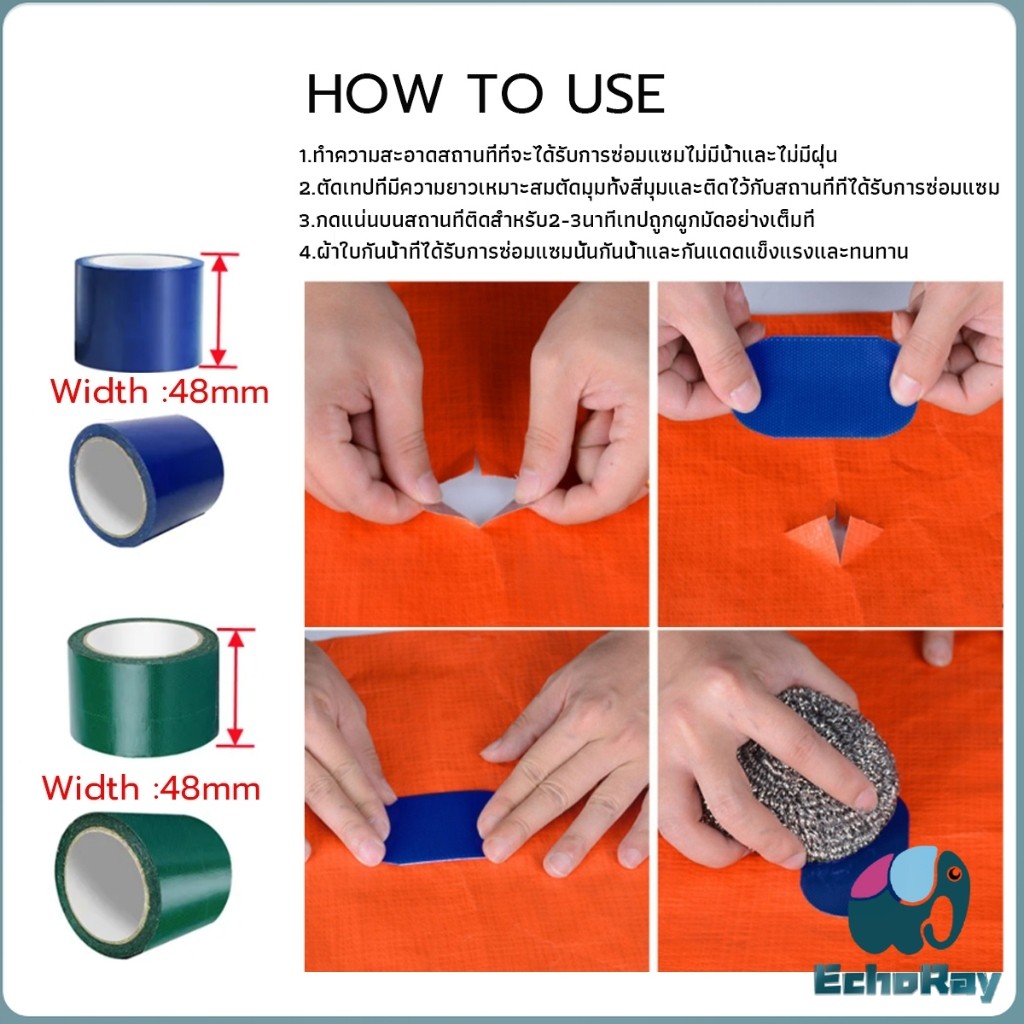 HOW TO USE

1.ทำความสะอาดสถานที่ที่จะได้รับการซ่อมแซมไม่มีน้ำและไม่มีฝุ่น
2.ตัดเทปที่มีความยาวเหมาะสมตัดมุมทั้งสี่มุมและติดไว้กับสถานที่ที่ได้รับการซ่อมแซม
3.กดแน่นบนสถานที่ติดสำหรับ2-3นาทีเทปถูกผูกมัดอย่างเต็มที่
4.ผ้าใบกันน้ำที่ได้รับการซ่อมแซมนั้นกันน้ำและกันแดดแข็งแรงและทนทาน

Width :48mm

Width :48mm

EchoRay