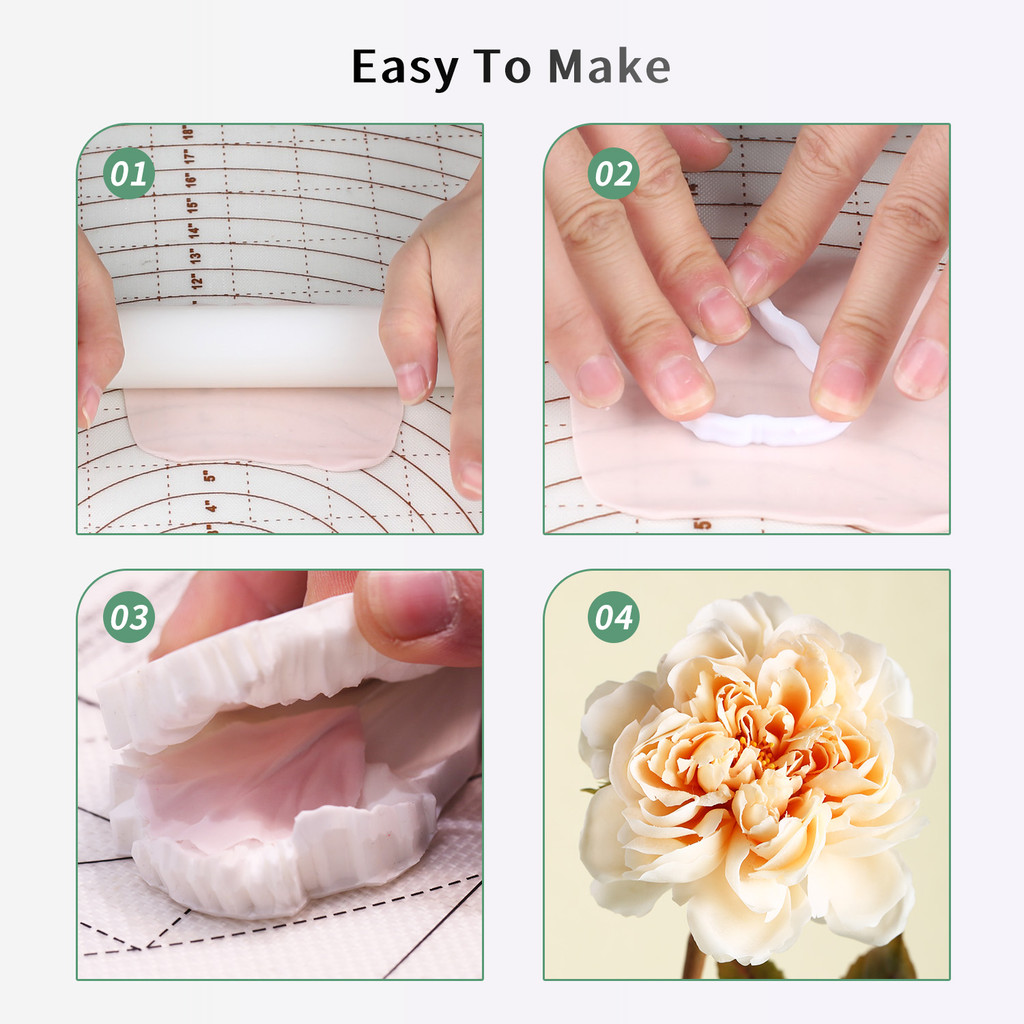 Easy To Make

01

18"
17"
16"
15"
14"
13"
12"
5"
4"

02

5

03

04