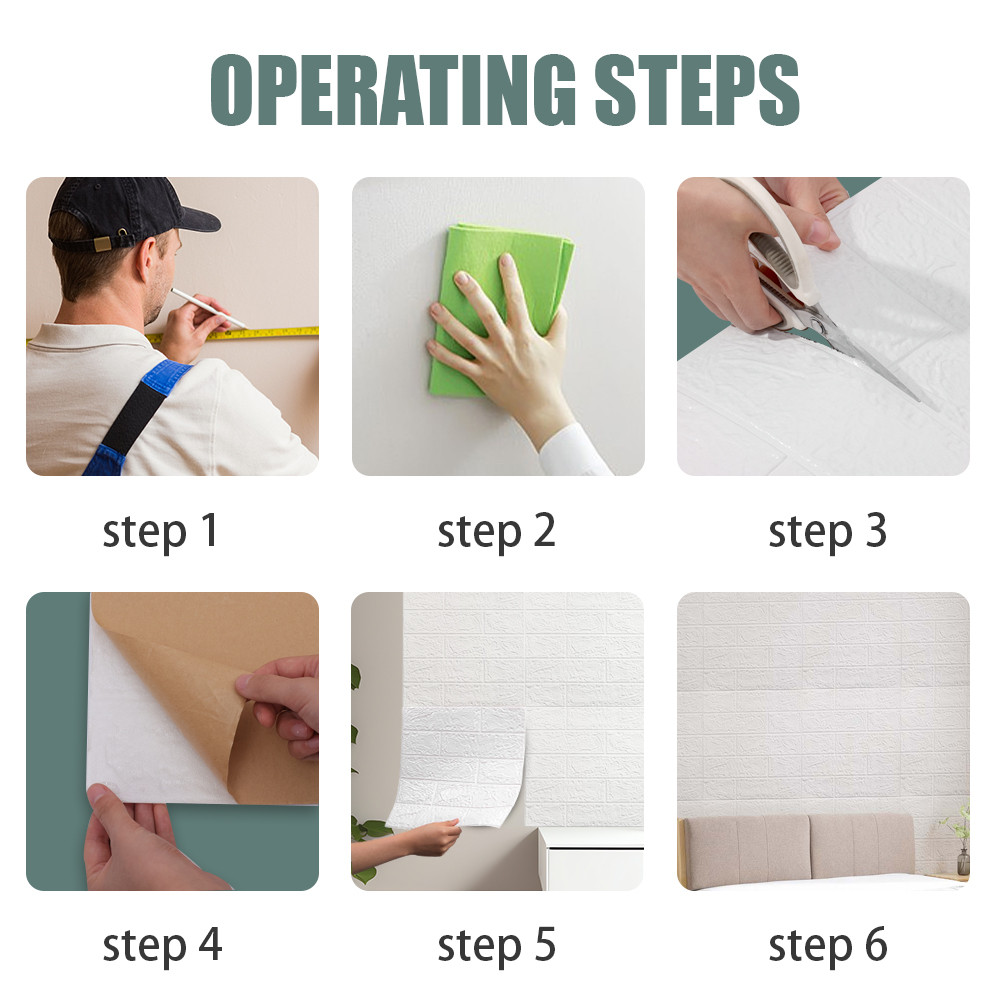 OPERATING STEPS

step 1

step 2

step 3

step 4

step 5

step 6