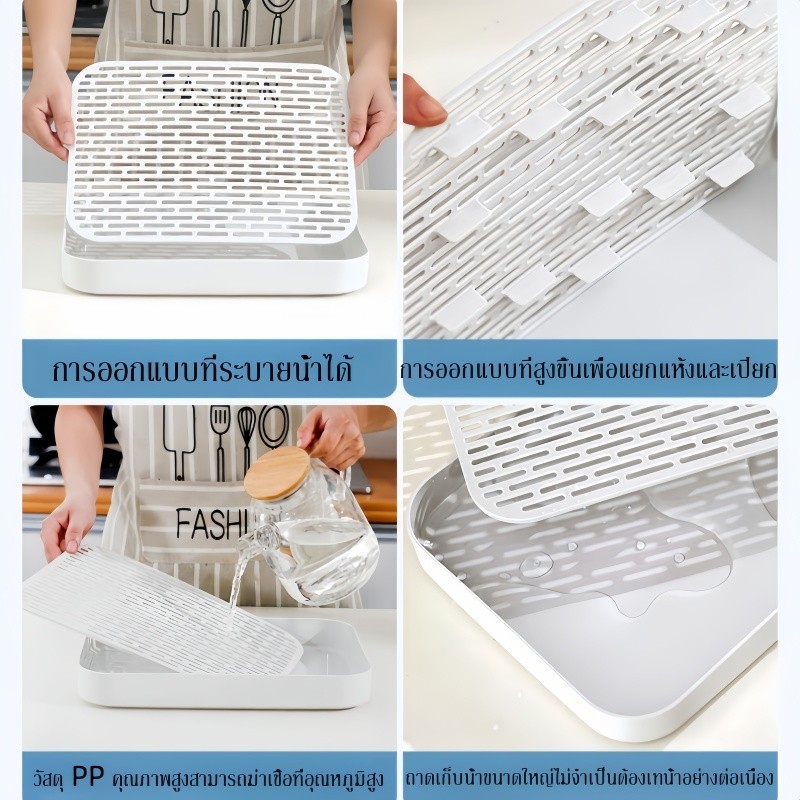 FASHION

การออกแบบที่ระบายน้ำได้

การออกแบบที่สูงขึ้นเพื่อแยกแห้งและเปียก

FASHI

วัสดุ PP คุณภาพสูงสามารถฆ่าเชื้อที่อุณหภูมิสูง

ถาดเก็บน้ำขนาดใหญ่ไม่จำเป็นต้องเทน้ำอย่างต่อเนื่อง