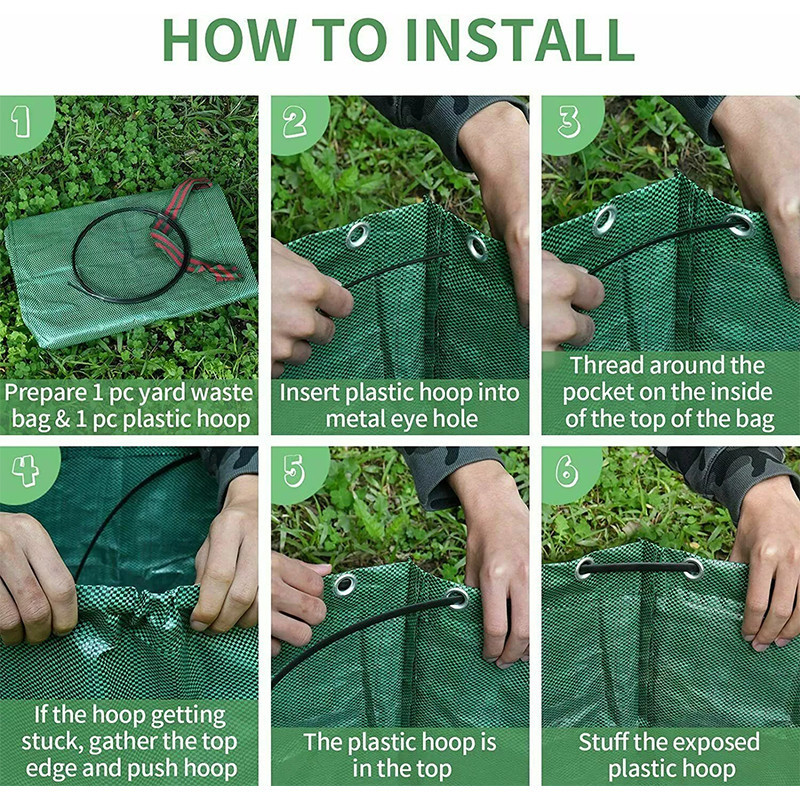 HOW TO INSTALL

1

Prepare 1 pc yard waste bag & 1 pc plastic hoop

2

Insert plastic hoop into metal eye hole

3

Thread around the pocket on the inside of the top of the bag

4

If the hoop getting stuck, gather the top edge and push hoop

5

The plastic hoop is in the top

6

Stuff the exposed plastic hoop