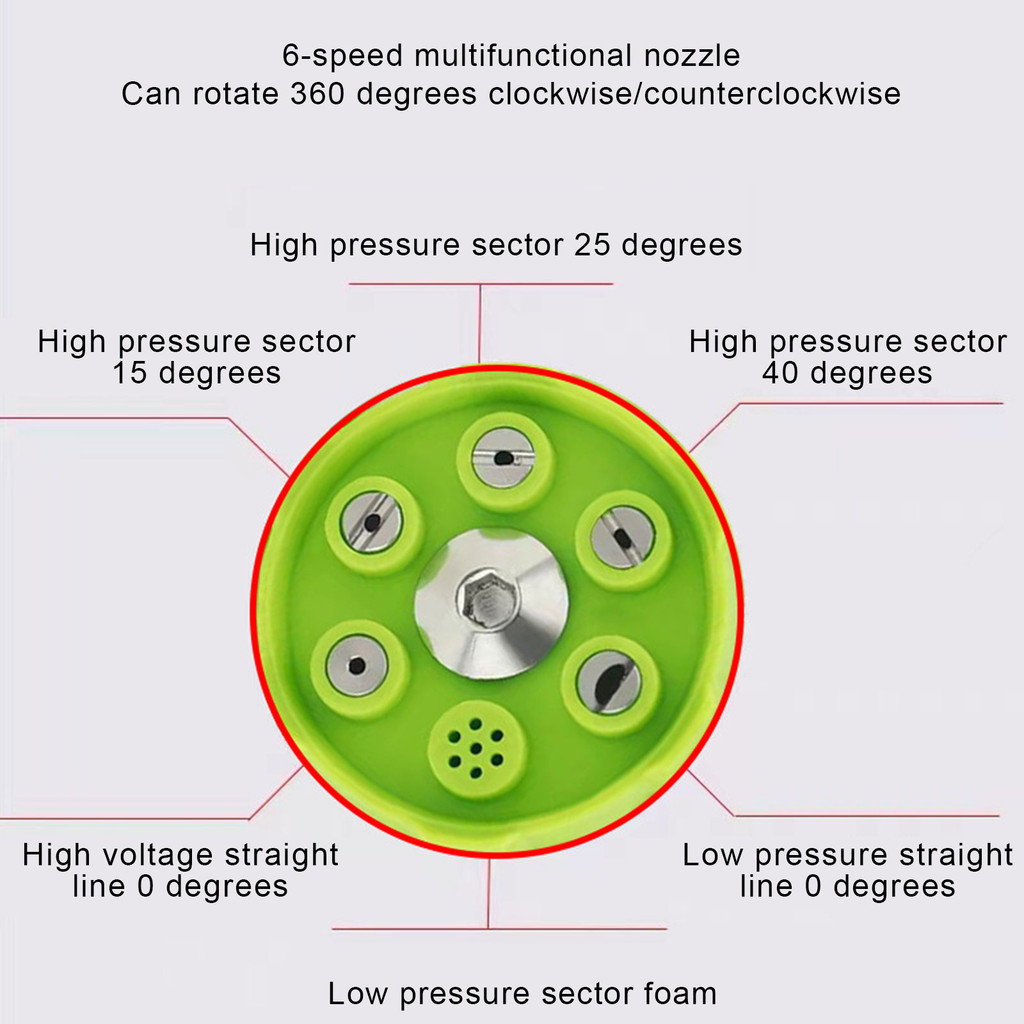 6-speed multifunctional nozzle
Can rotate 360 degrees clockwise/counterclockwise

High pressure sector 25 degrees

High pressure sector 15 degrees

High pressure sector 40 degrees

High voltage straight line 0 degrees

Low pressure straight line 0 degrees

Low pressure sector foam