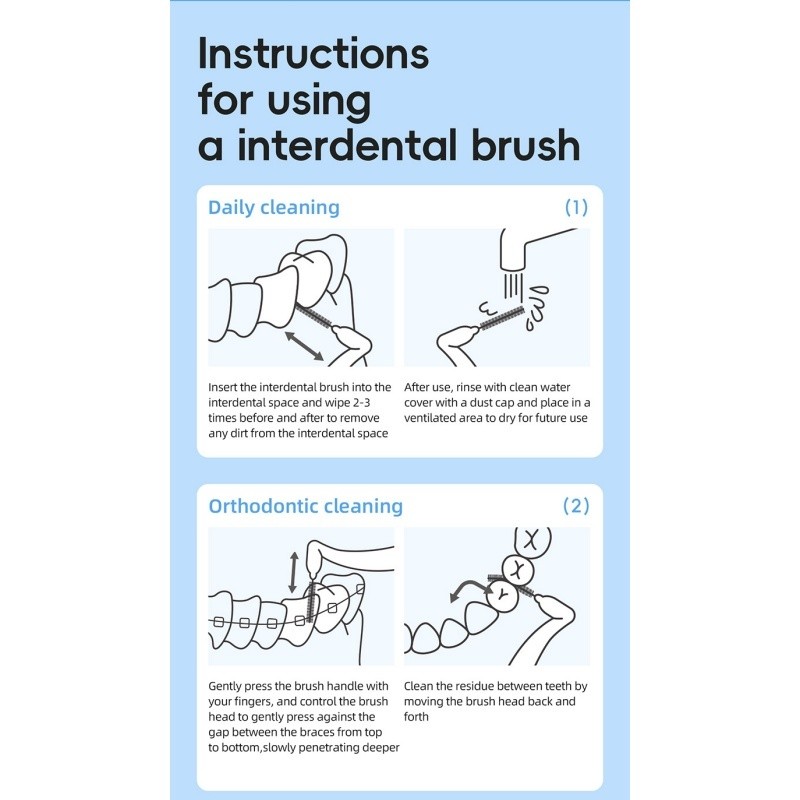 Instructions for using a interdental brush

Daily cleaning (1)

Insert the interdental brush into the interdental space and wipe 2-3 times before and after to remove any dirt from the interdental space

After use, rinse with clean water cover with a dust cap and place in a ventilated area to dry for future use

Orthodontic cleaning (2)

Gently press the brush handle with your fingers, and control the brush head to gently press against the gap between the braces from top to bottom,slowly penetrating deeper

Clean the residue between teeth by moving the brush head back and forth