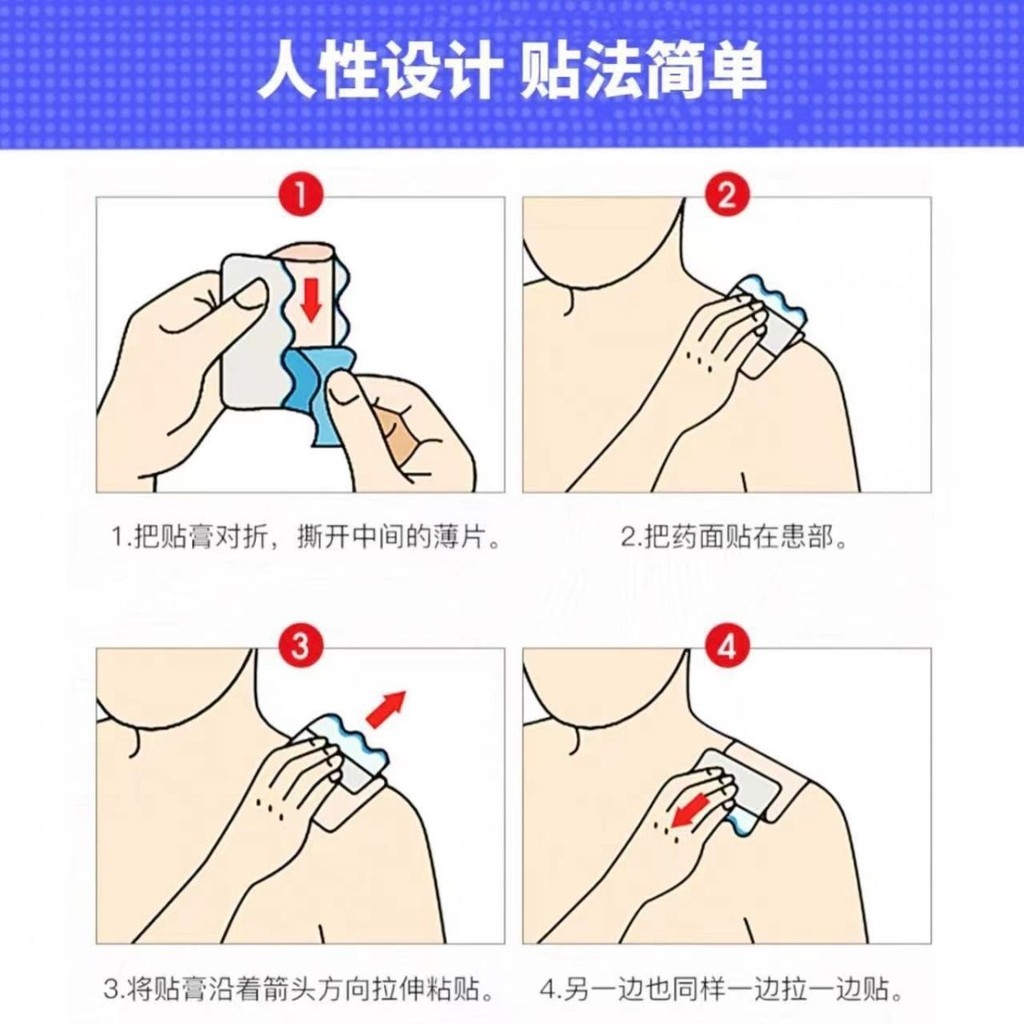 人性设计 贴法简单

1

1.把贴膏对折，撕开中间的薄片。

2

2.把药面贴在患部。

3

3.将贴膏沿着箭头方向拉伸粘贴。

4

4.另一边也同样一边拉一边贴。