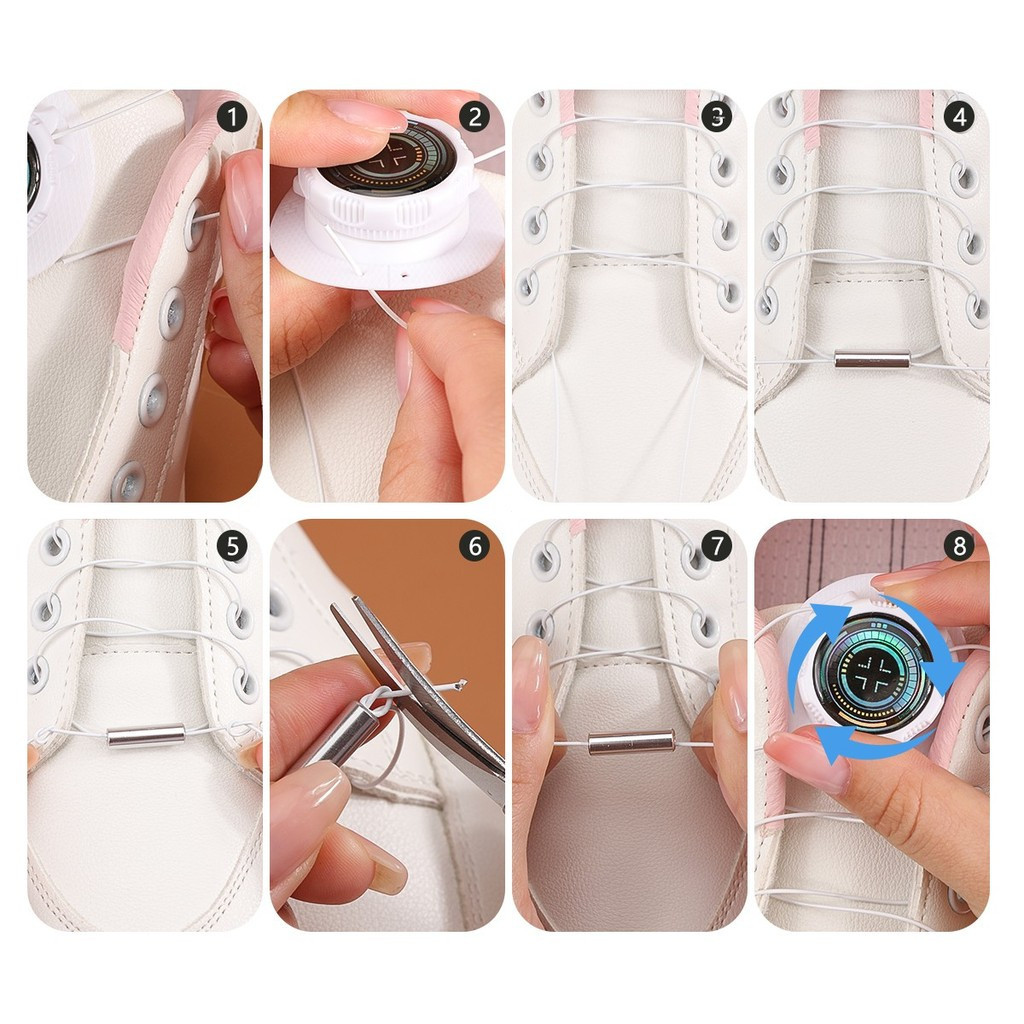 1

2

3

4

5

6

7

8