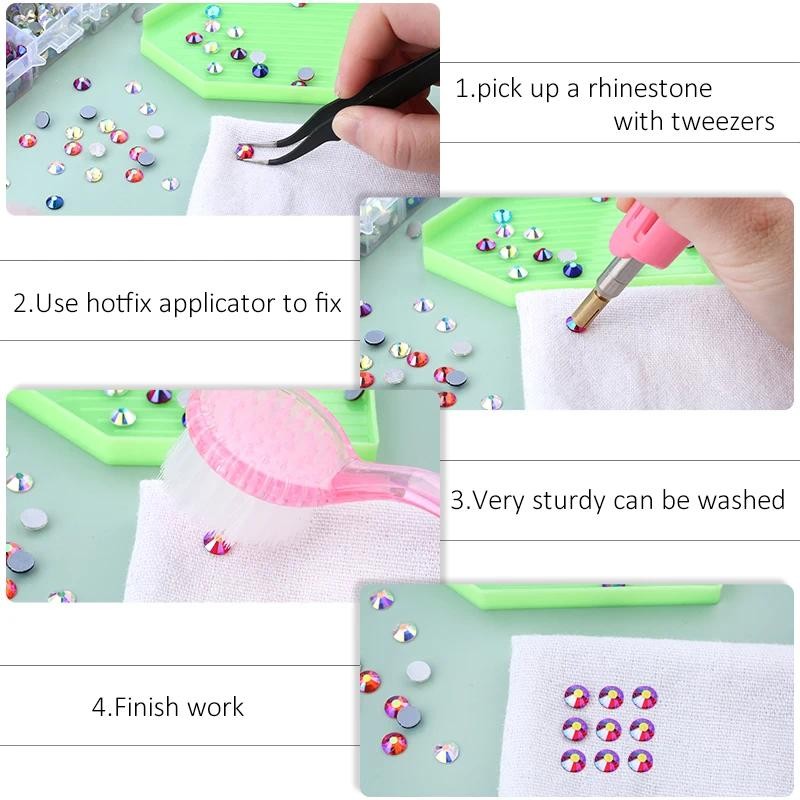 1.pick up a rhinestone with tweezers

2.Use hotfix applicator to fix

3.Very sturdy can be washed

4.Finish work