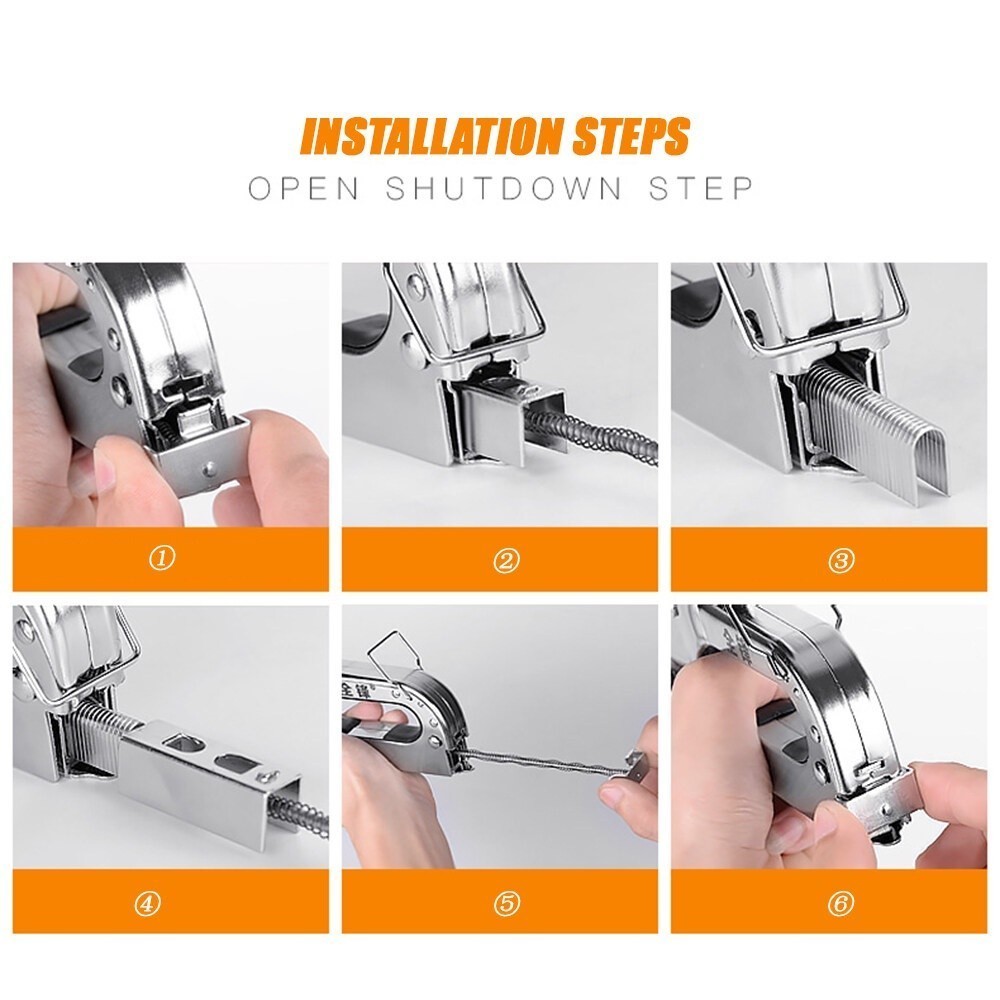 INSTALLATION STEPS
OPEN SHUTDOWN STEP

①

②

③

④

⑤

⑥