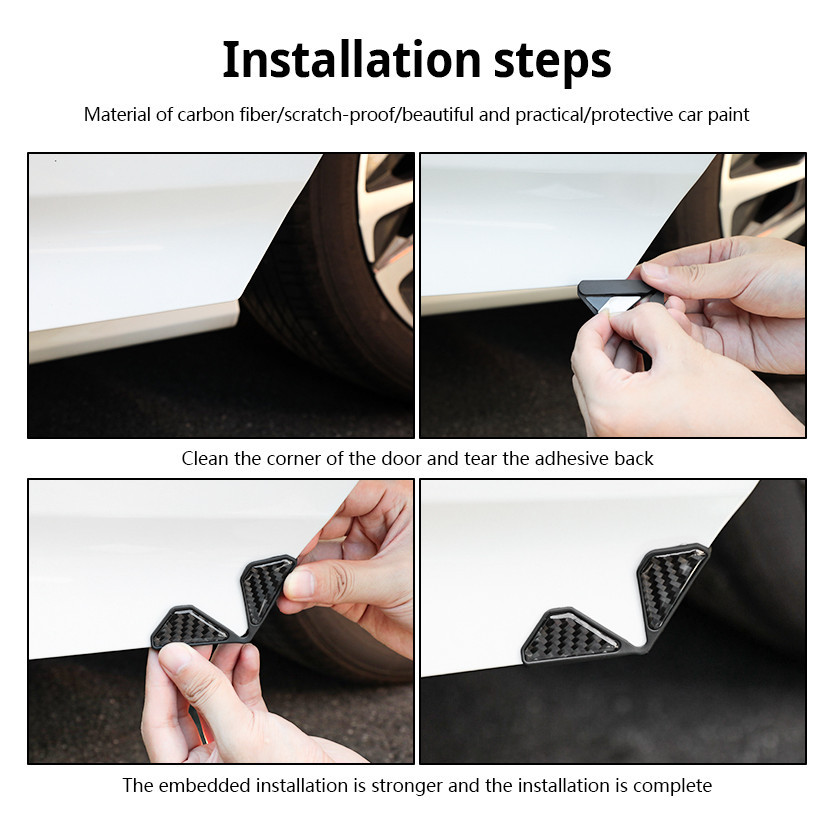 Installation steps

Material of carbon fiber/scratch-proof/beautiful and practical/protective car paint

Clean the corner of the door and tear the adhesive back

The embedded installation is stronger and the installation is complete