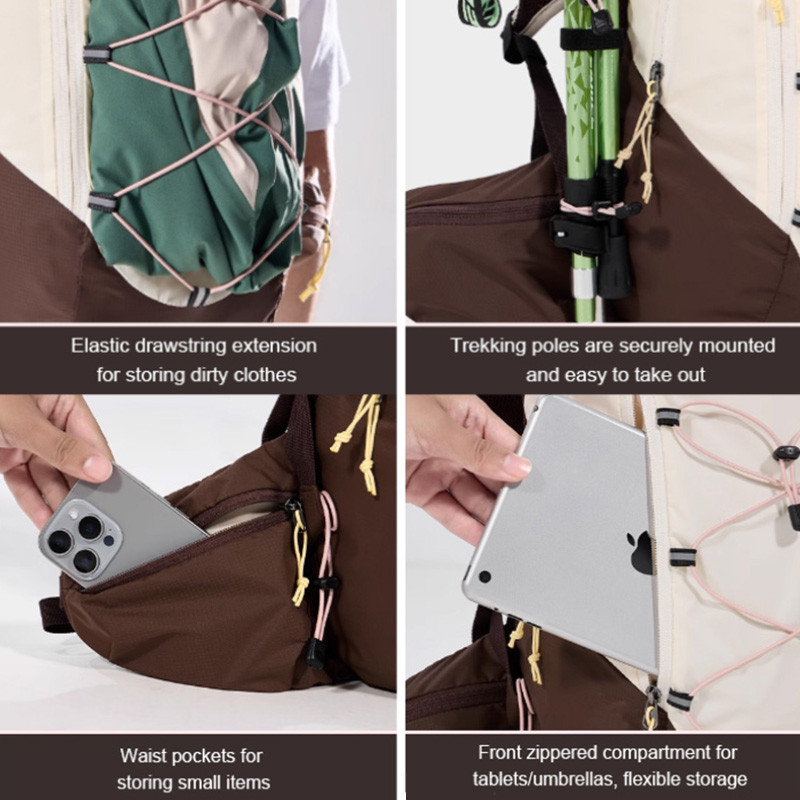 Elastic drawstring extension for storing dirty clothes

Trekking poles are securely mounted and easy to take out

Waist pockets for storing small items

Front zippered compartment for tablets/umbrellas, flexible storage