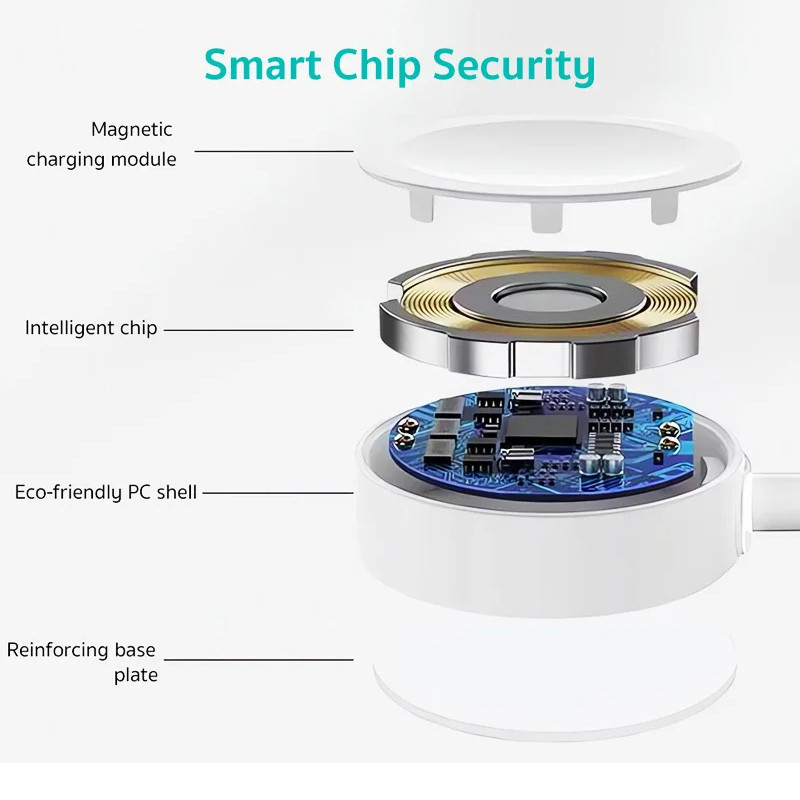 Smart Chip Security

Magnetic charging module

Intelligent chip

Eco-friendly PC shell

Reinforcing base plate