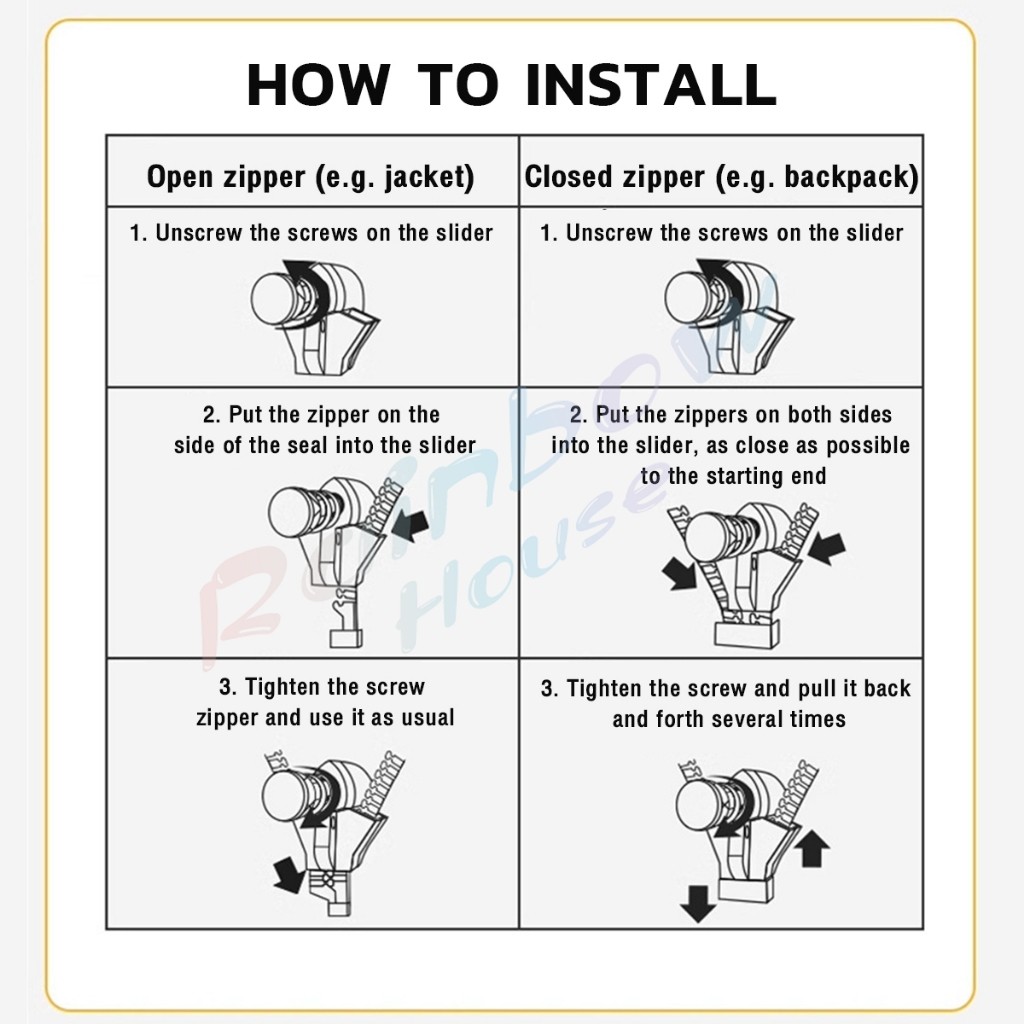 HOW TO INSTALL

| Open zipper (e.g. jacket) | Closed zipper (e.g. backpack) |
|---|---|
| 1. Unscrew the screws on the slider | 1. Unscrew the screws on the slider |
| 2. Put the zipper on the side of the seal into the slider | 2. Put the zippers on both sides into the slider, as close as possible to the starting end |
| 3. Tighten the screw zipper and use it as usual | 3. Tighten the screw and pull it back and forth several times |

Rainbow House