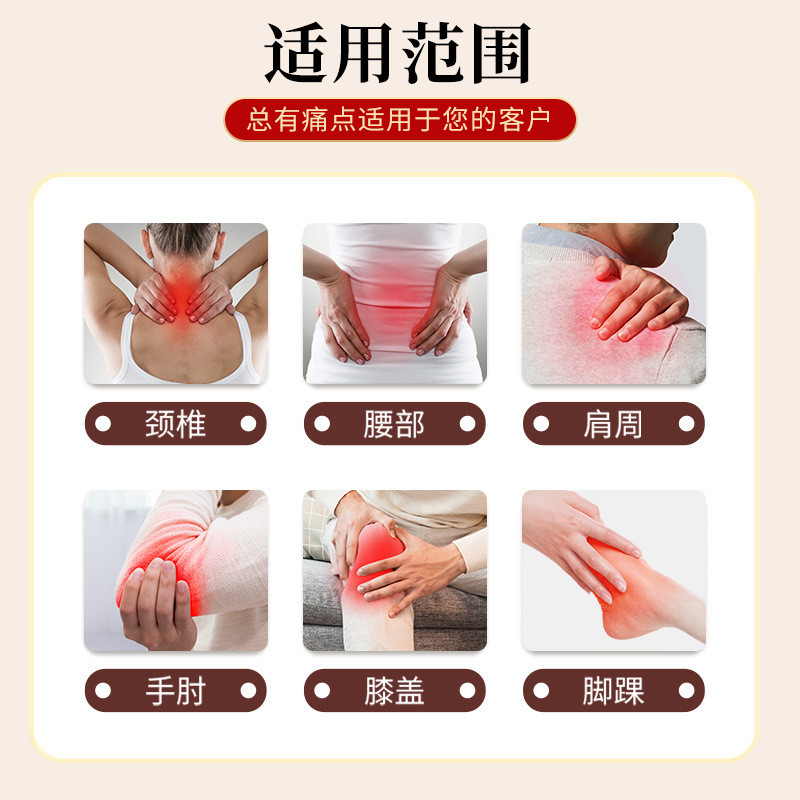 适用范围

总有痛点适用于您的客户

颈椎

腰部

肩周

手肘

膝盖

脚踝