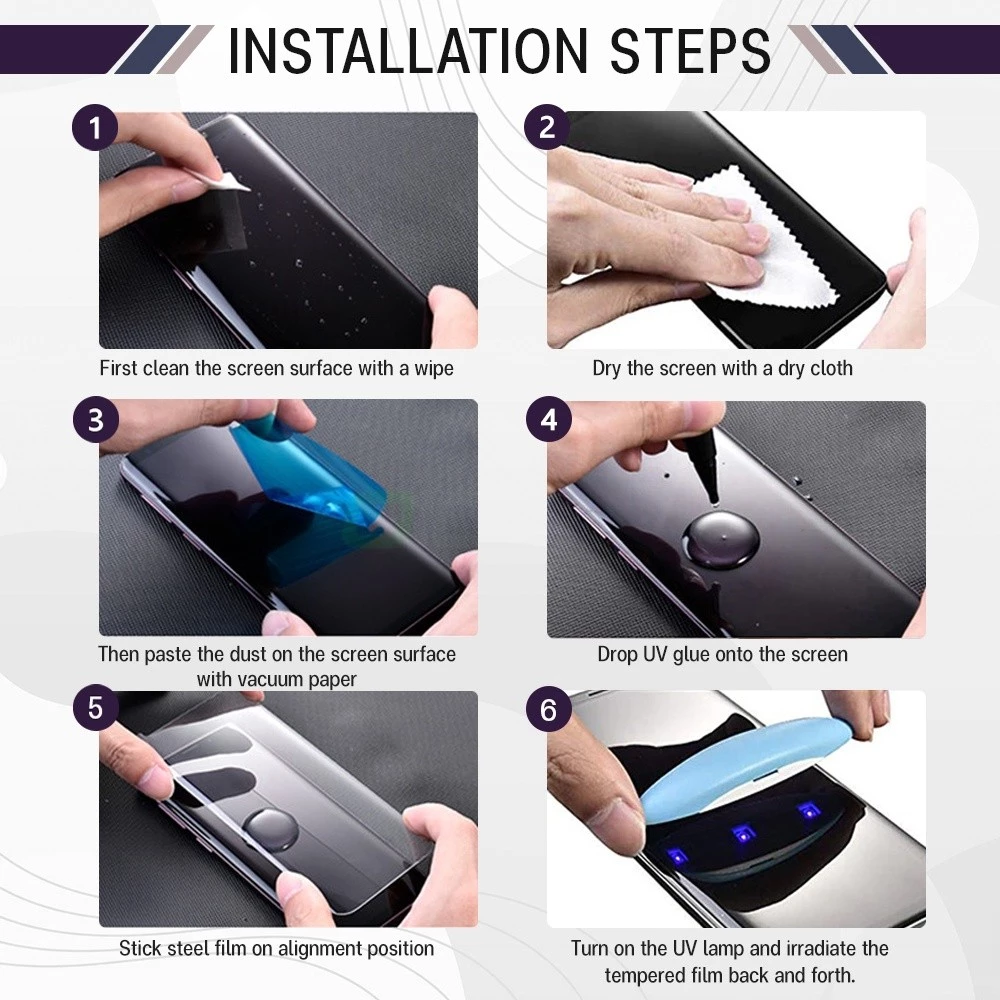 INSTALLATION STEPS

1

First clean the screen surface with a wipe

2

Dry the screen with a dry cloth

3

Then paste the dust on the screen surface with vacuum paper

4

Drop UV glue onto the screen

5

Stick steel film on alignment position

6

Turn on the UV lamp and irradiate the tempered film back and forth.