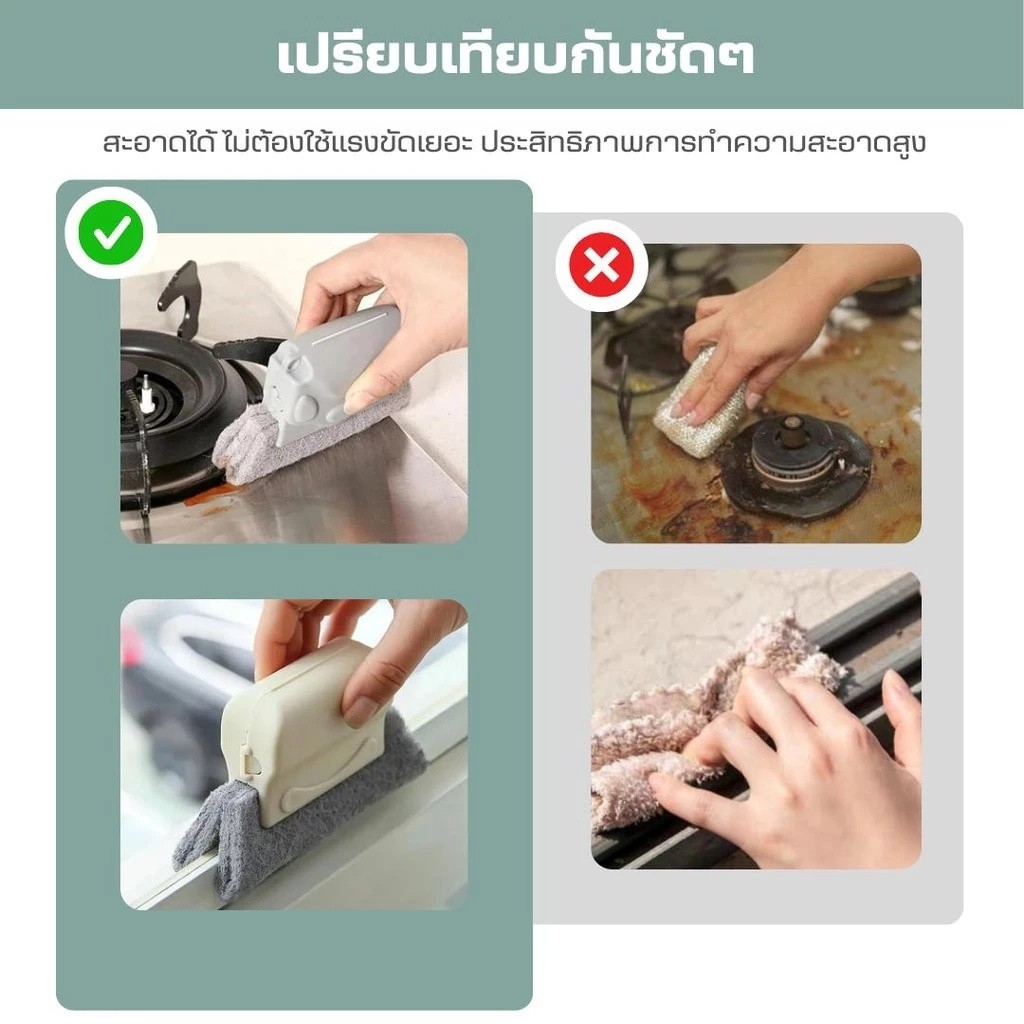 เปรียบเทียบกันชัดๆ

สะอาดได้ ไม่ต้องใช้แรงขัดเยอะ ประสิทธิภาพการทำความสะอาดสูง