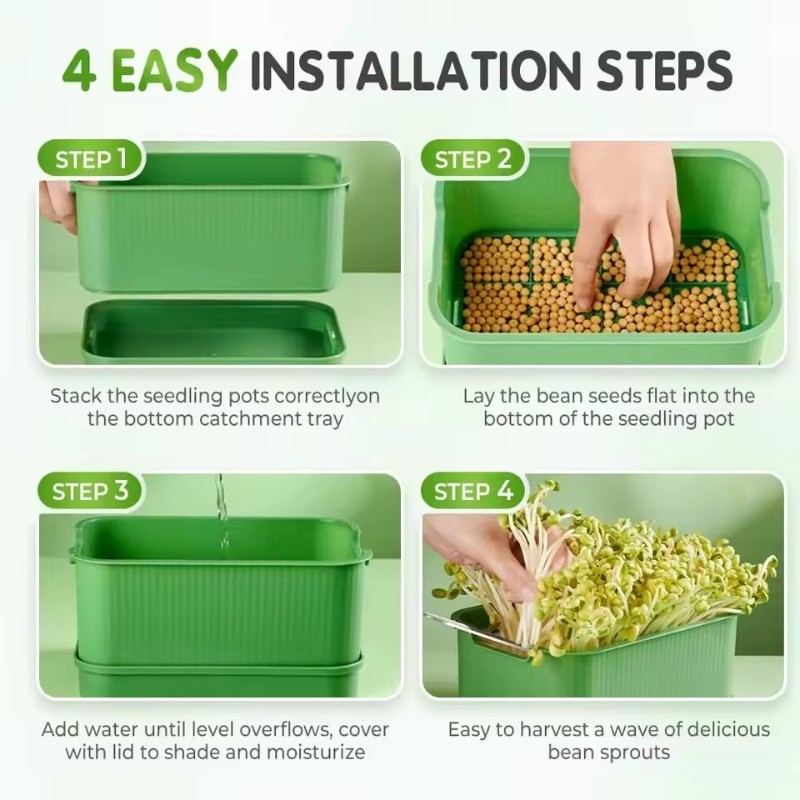 4 EASY INSTALLATION STEPS

STEP 1

Stack the seedling pots correctlyon the bottom catchment tray

STEP 2

Lay the bean seeds flat into the bottom of the seedling pot

STEP 3

Add water until level overflows, cover with lid to shade and moisturize

STEP 4

Easy to harvest a wave of delicious bean sprouts