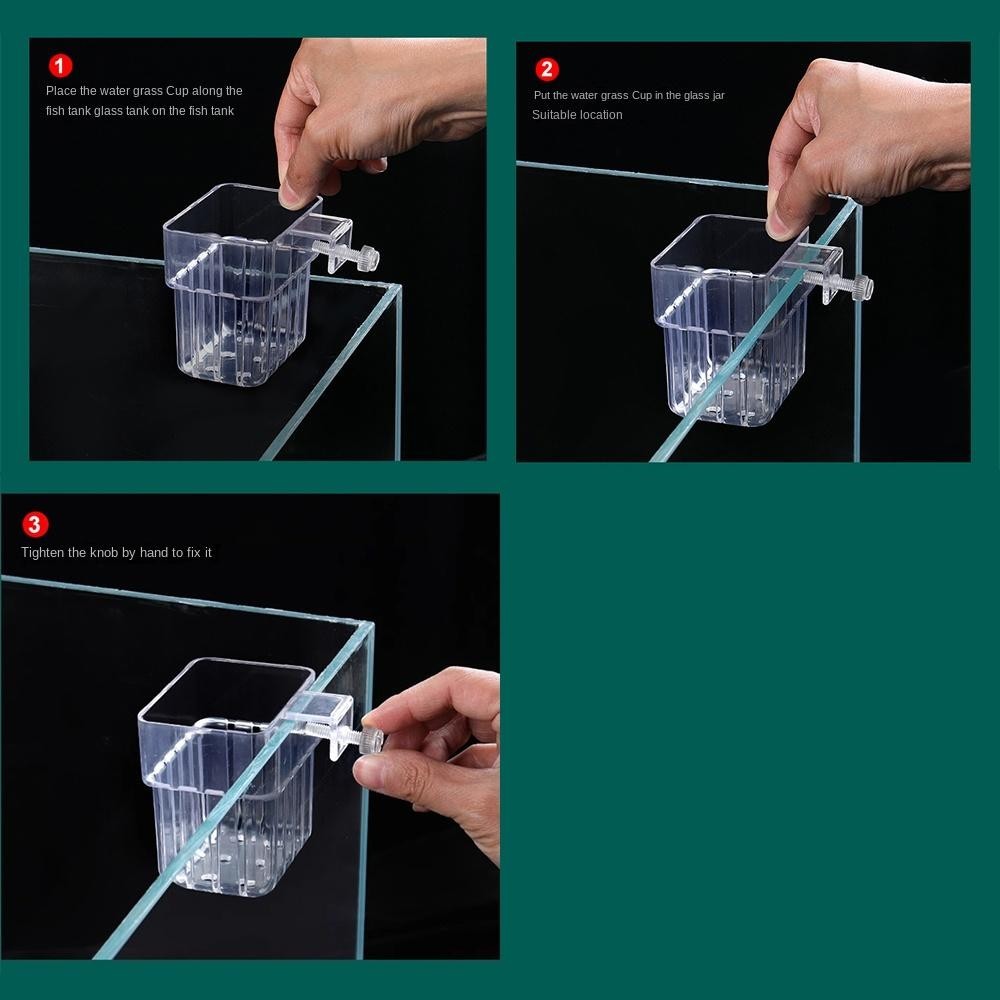 1
Place the water grass Cup along the fish tank glass tank on the fish tank

2
Put the water grass Cup in the glass jar
Suitable location

3
Tighten the knob by hand to fix it