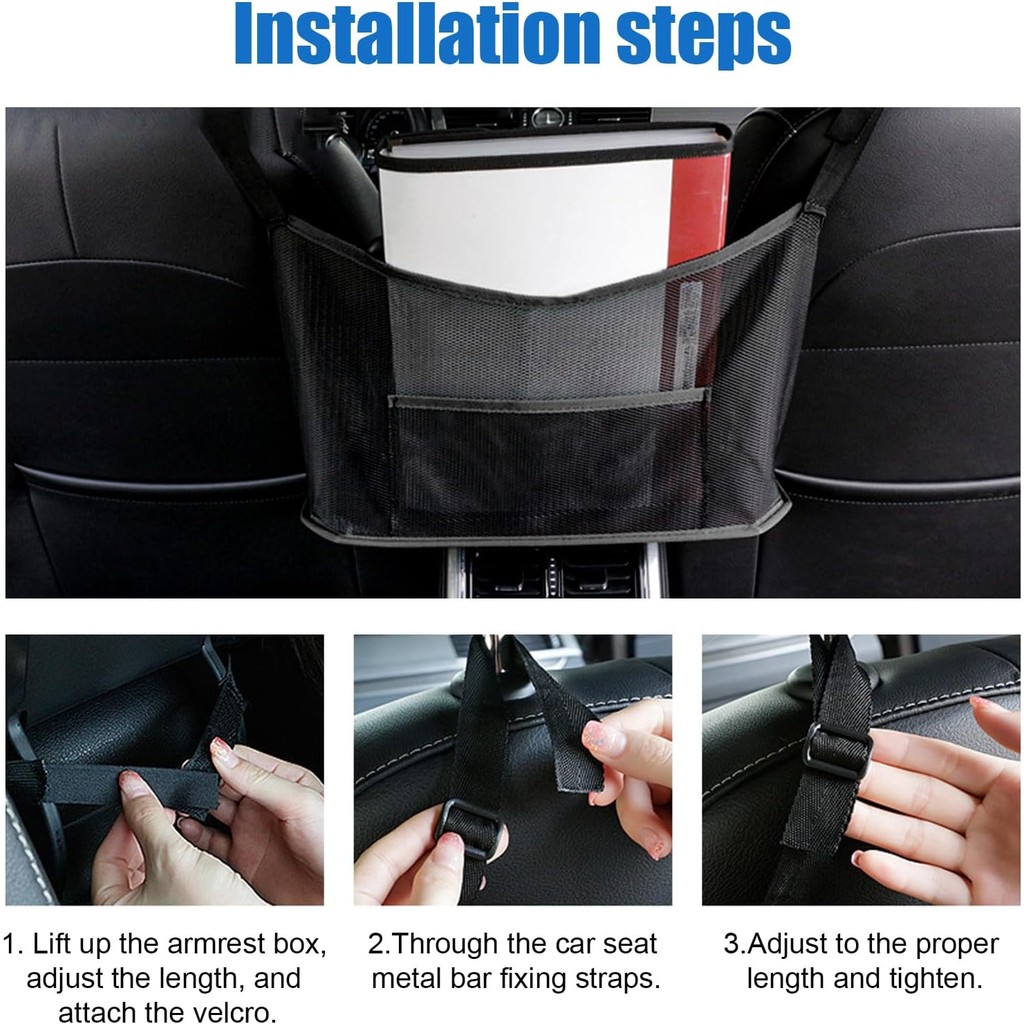 Installation steps

1. Lift up the armrest box, adjust the length, and attach the velcro.

2.Through the car seat metal bar fixing straps.

3.Adjust to the proper length and tighten.