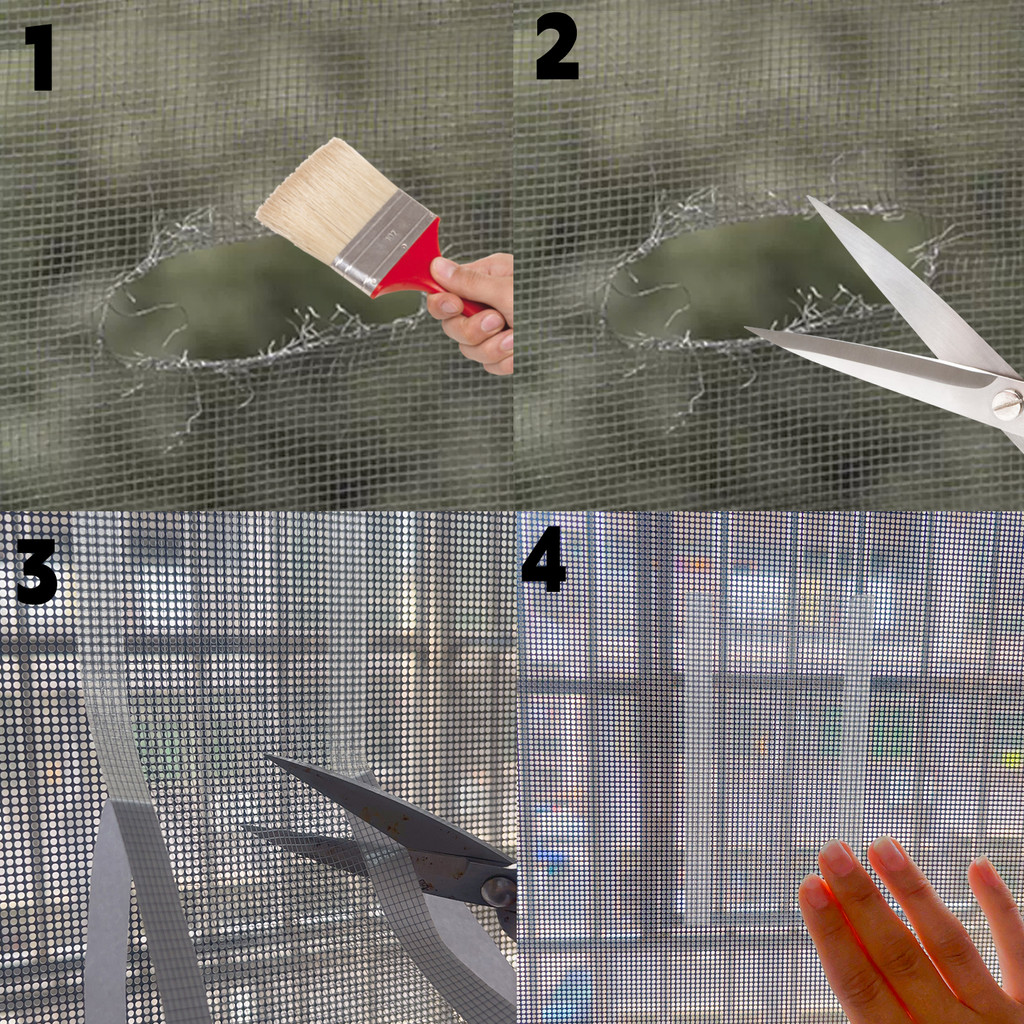 1

2

3

4