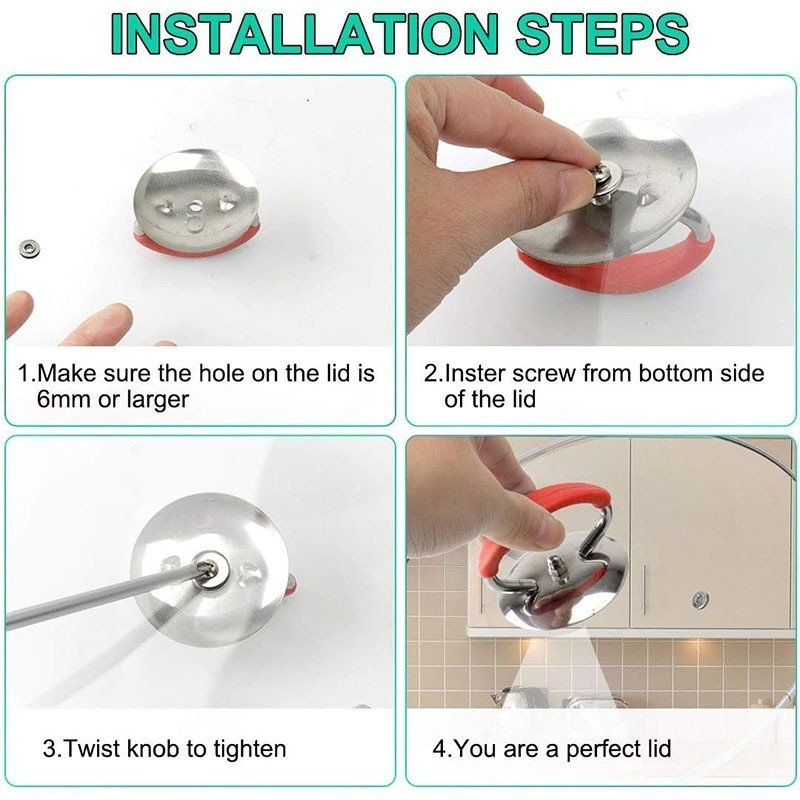 INSTALLATION STEPS

1.Make sure the hole on the lid is 6mm or larger

2.Inster screw from bottom side of the lid

3.Twist knob to tighten

4.You are a perfect lid