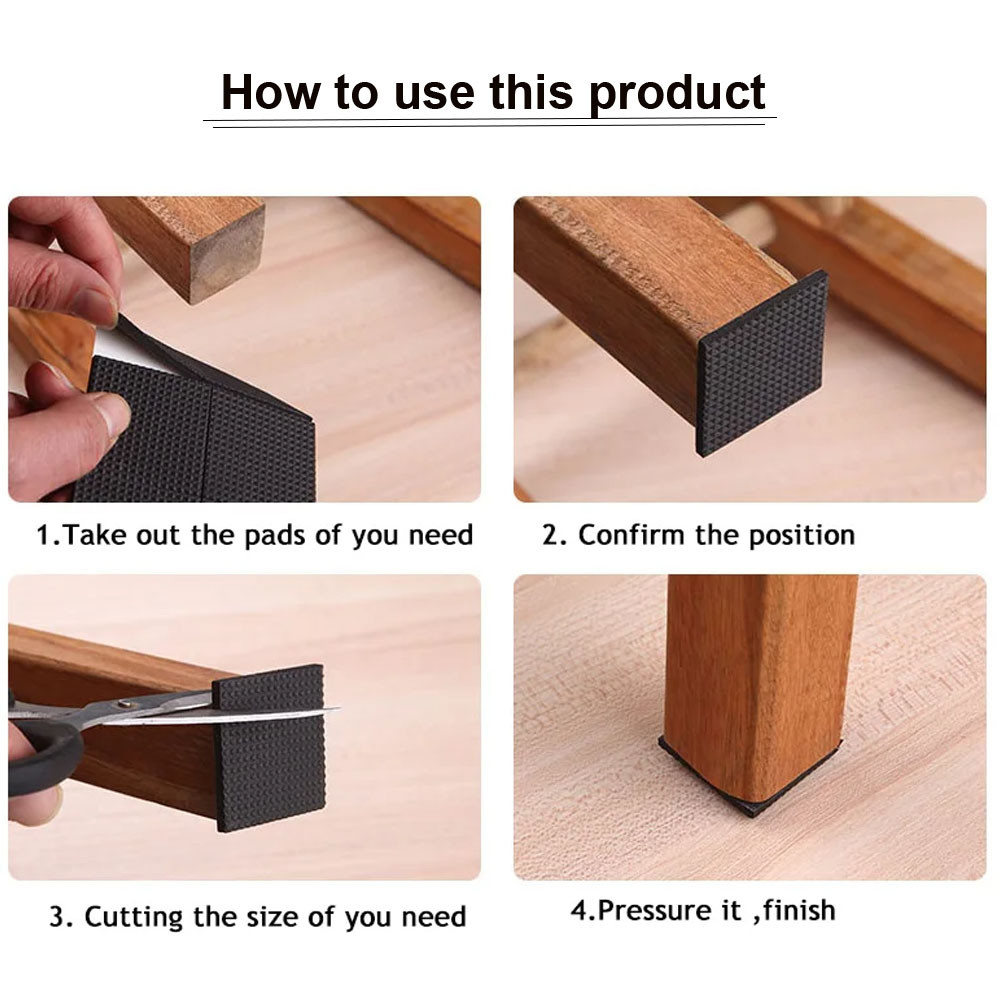 How to use this product

1.Take out the pads of you need

2. Confirm the position

3. Cutting the size of you need

4.Pressure it ,finish