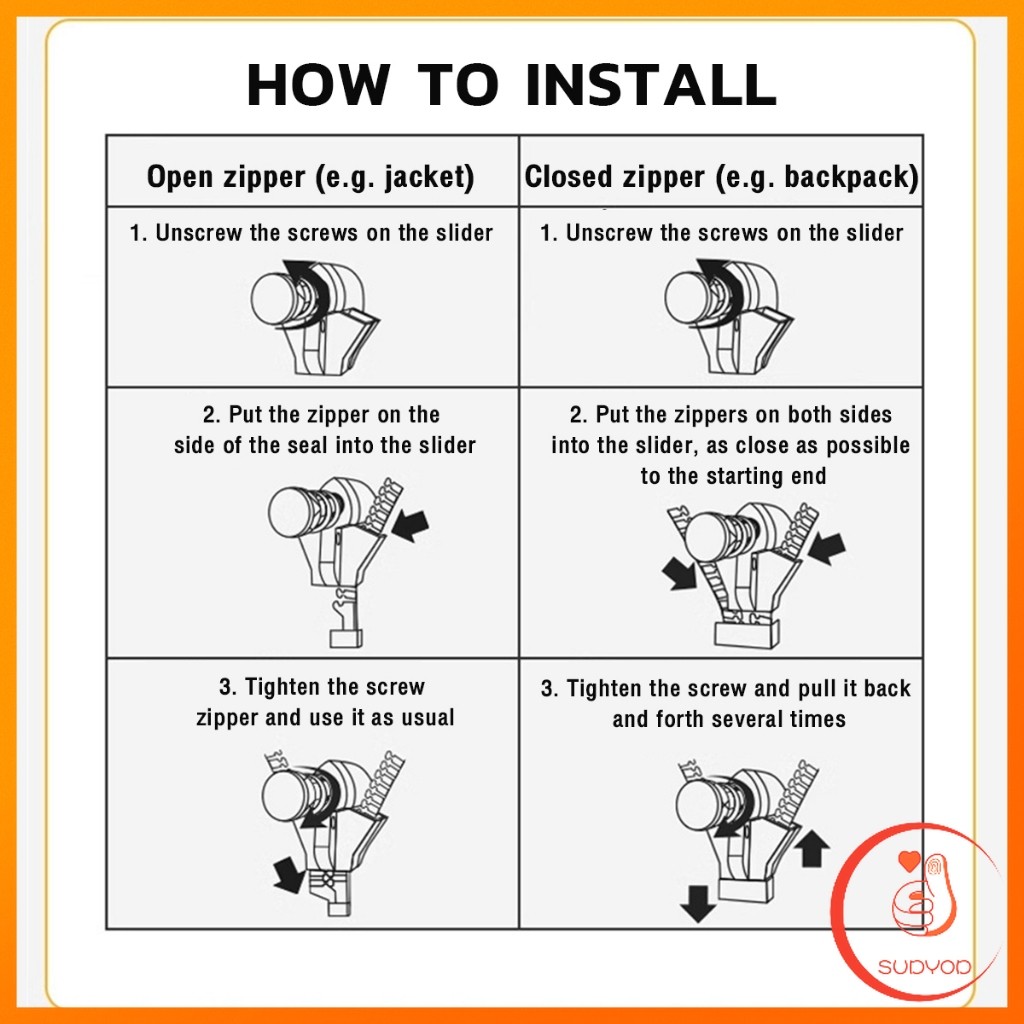 HOW TO INSTALL

| Open zipper (e.g. jacket) | Closed zipper (e.g. backpack) |
|---|---|
| 1. Unscrew the screws on the slider | 1. Unscrew the screws on the slider |
| 2. Put the zipper on the side of the seal into the slider | 2. Put the zippers on both sides into the slider, as close as possible to the starting end |
| 3. Tighten the screw zipper and use it as usual | 3. Tighten the screw and pull it back and forth several times |

SUDYOD