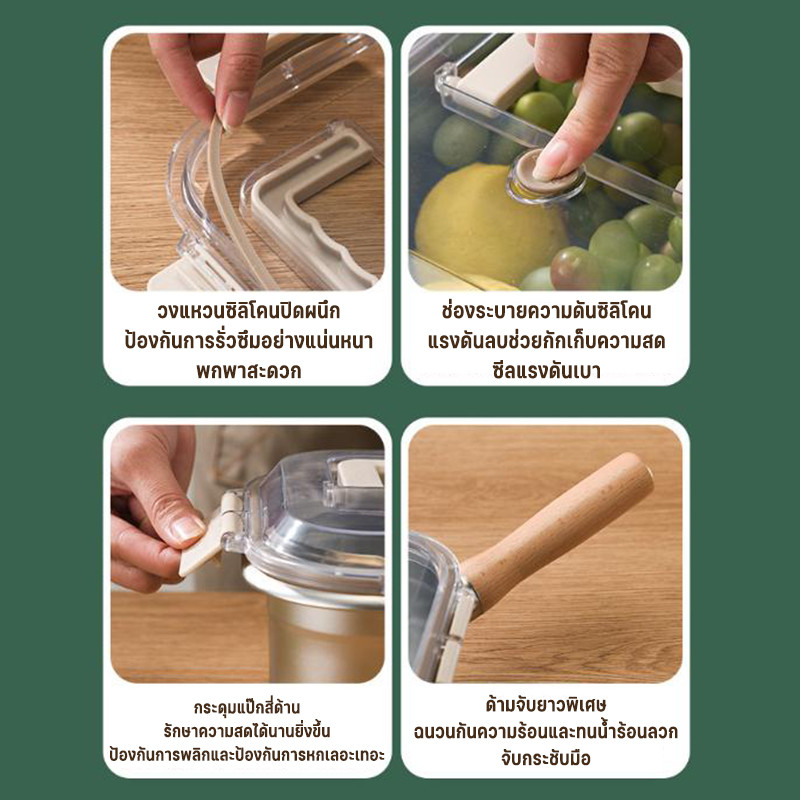 วงแหวนซิลิโคนปิดผนึก
ป้องกันการรั่วซึมอย่างแน่นหนา
พกพาสะดวก

ช่องระบายความดันซิลิโคน
แรงดันลบช่วยกักเก็บความสด
ซีลแรงดันเบา

กระดุมแป๊กสี่ด้าน
รักษาความสดได้นานยิ่งขึ้น
ป้องกันการพลิกและป้องกันการหกเลอะเทอะ

ด้ามจับยาวพิเศษ
ฉนวนกันความร้อนและทนน้ำร้อนลวก
จับกระชับมือ