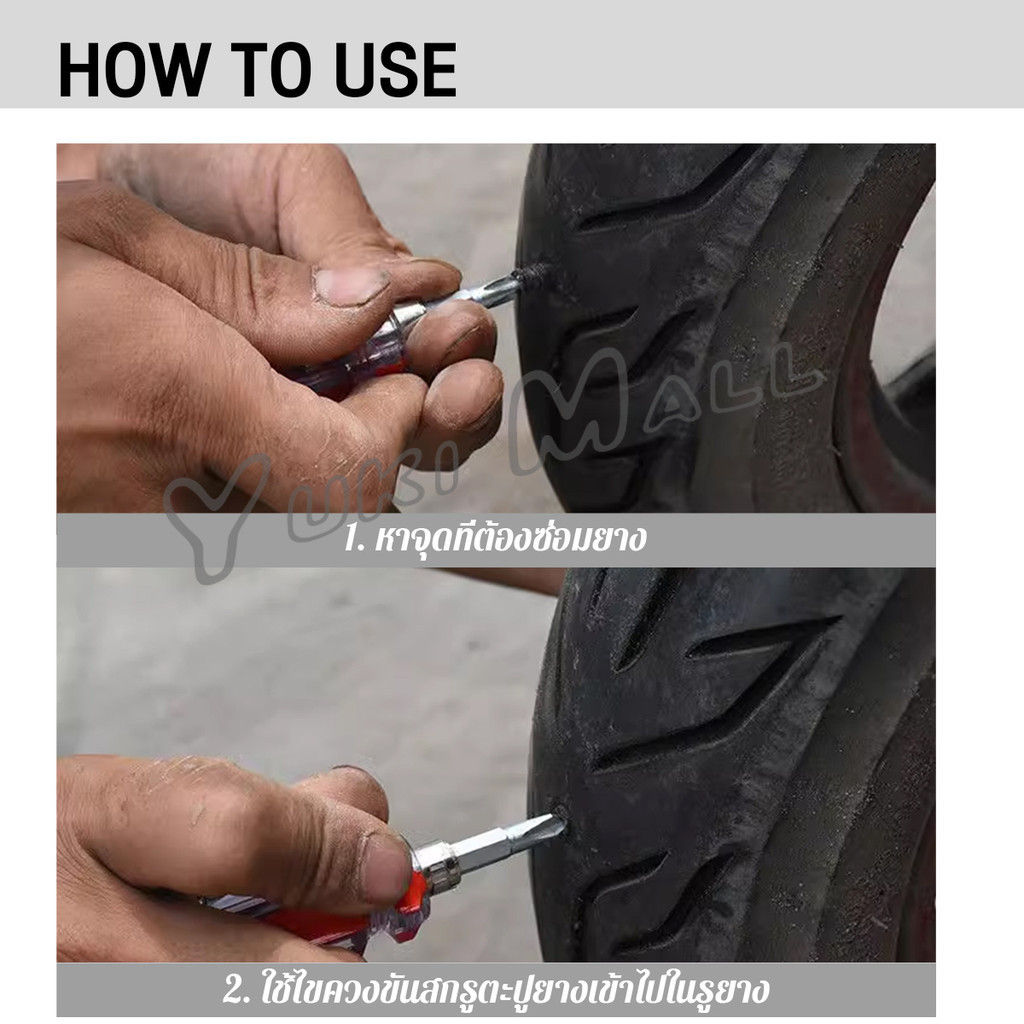 HOW TO USE

YUKI MALL

1. หาจุดที่ต้องซ่อมยาง

2. ใช้ไขควงขันสกรูตะปูยางเข้าไปในรูยาง