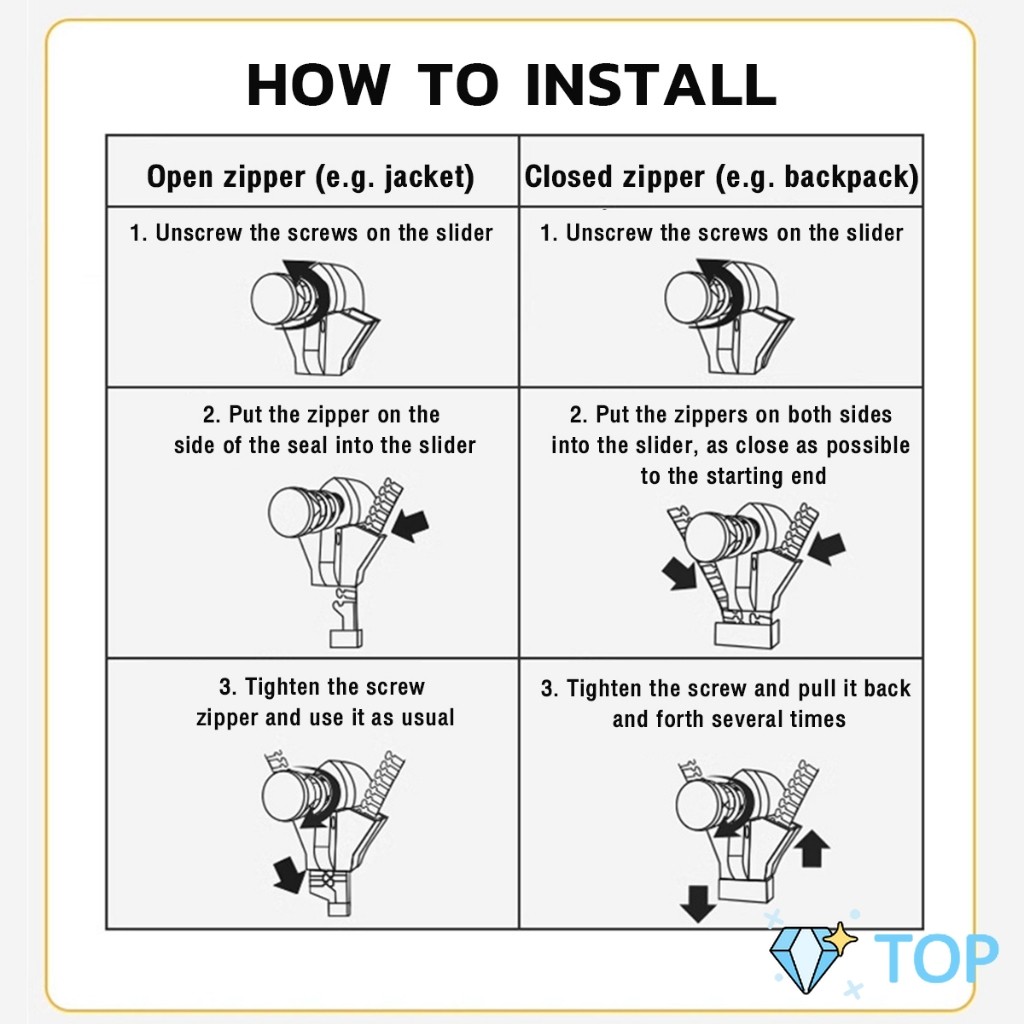 HOW TO INSTALL

| Open zipper (e.g. jacket) | Closed zipper (e.g. backpack) |
|---|---|
| 1. Unscrew the screws on the slider | 1. Unscrew the screws on the slider |
| 2. Put the zipper on the side of the seal into the slider | 2. Put the zippers on both sides into the slider, as close as possible to the starting end |
| 3. Tighten the screw zipper and use it as usual | 3. Tighten the screw and pull it back and forth several times |

TOP