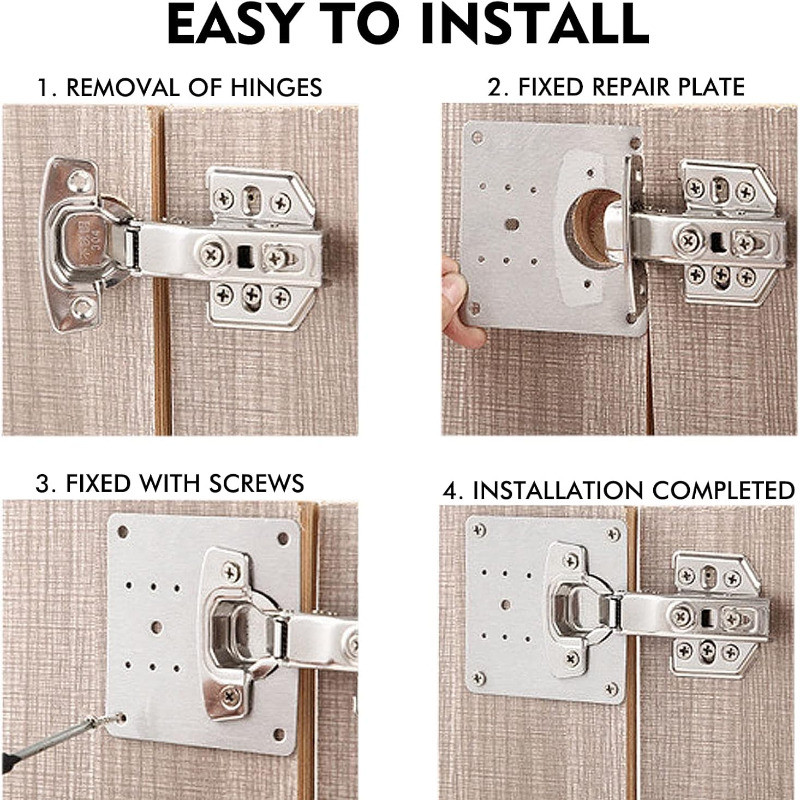 EASY TO INSTALL

1. REMOVAL OF HINGES

2. FIXED REPAIR PLATE

3. FIXED WITH SCREWS

4. INSTALLATION COMPLETED