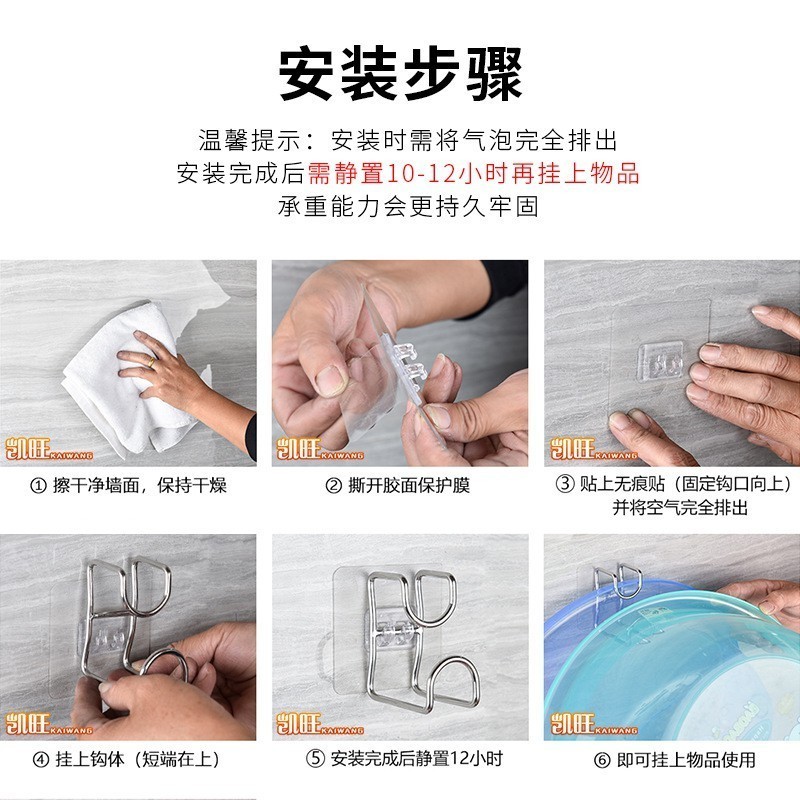 安装步骤

温馨提示：安装时需将气泡完全排出
安装完成后需静置10-12小时再挂上物品
承重能力会更持久牢固

凯旺 KAIWANG
① 擦干净墙面，保持干燥

凯旺 KAIWANG
② 撕开胶面保护膜

凯旺 KAIWANG
③ 贴上无痕贴（固定钩口向上）并将空气完全排出

凯旺 KAIWANG
④ 挂上钩体（短端在上）

凯旺 KAIWANG
⑤ 安装完成后静置12小时

凯旺 KAIWANG
⑥ 即可挂上物品使用