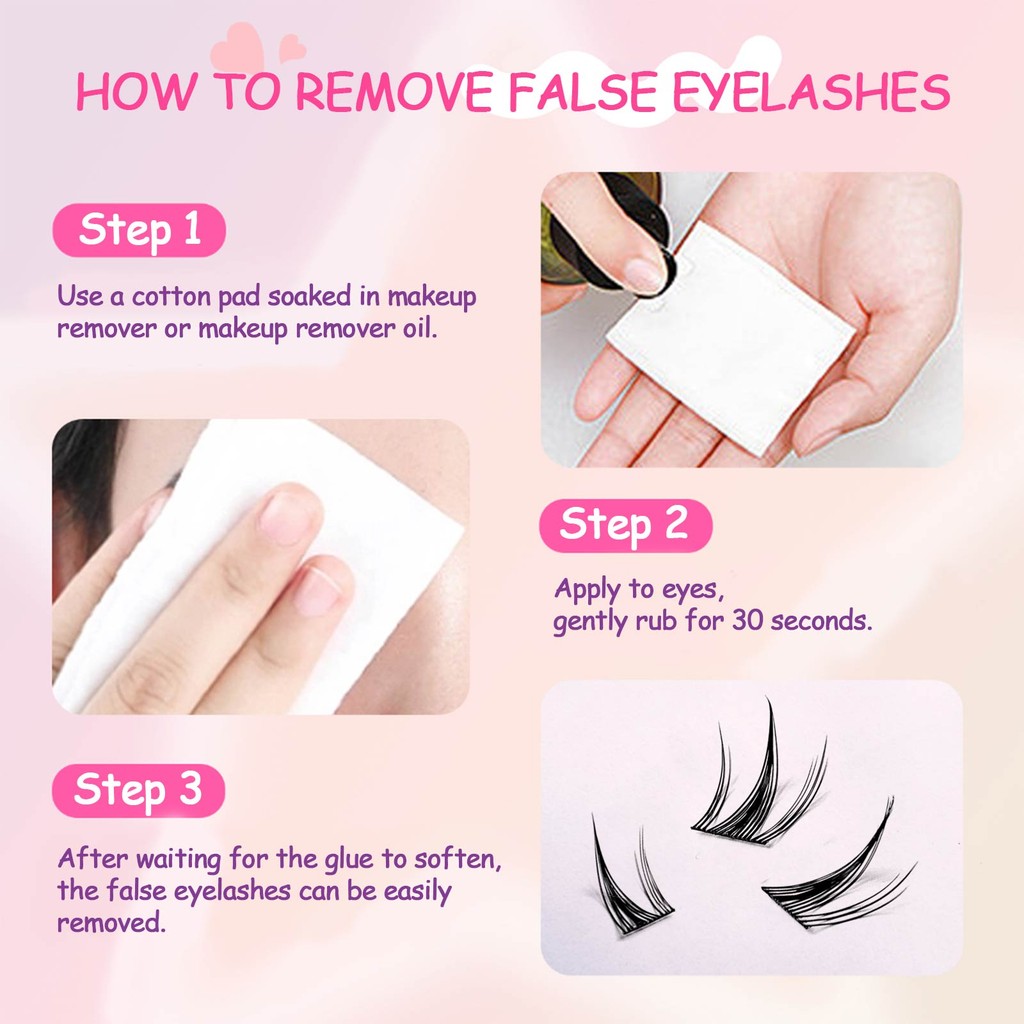 HOW TO REMOVE FALSE EYELASHES

Step 1

Use a cotton pad soaked in makeup remover or makeup remover oil.

Step 2

Apply to eyes, gently rub for 30 seconds.

Step 3

After waiting for the glue to soften, the false eyelashes can be easily removed.