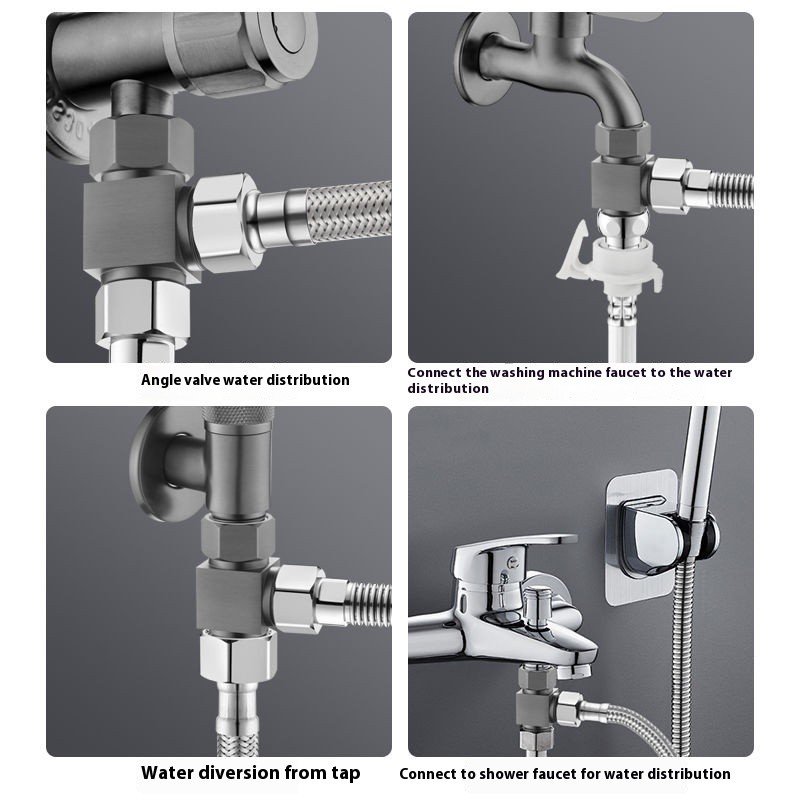 Angle valve water distribution

Connect the washing machine faucet to the water distribution

Water diversion from tap

Connect to shower faucet for water distribution