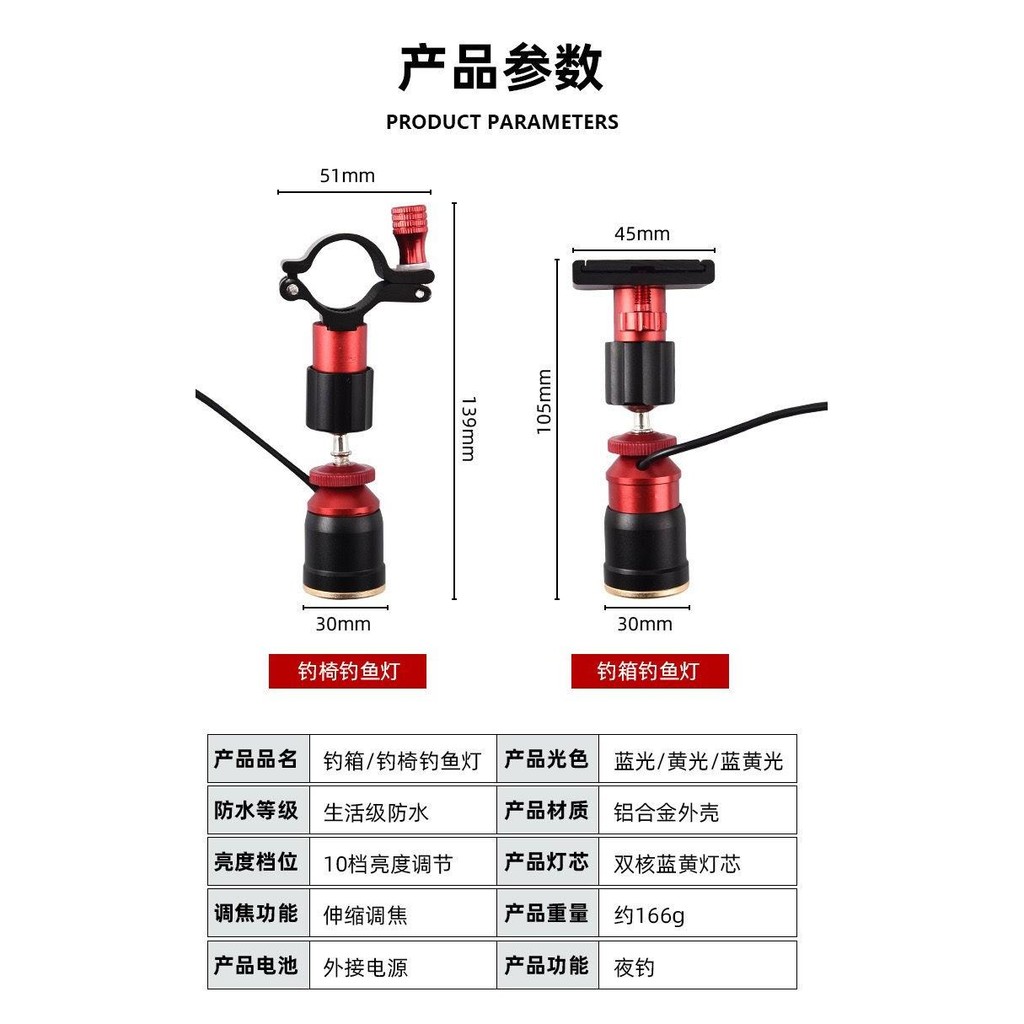 产品参数

PRODUCT PARAMETERS

51mm

139mm

30mm

钓椅钓鱼灯

45mm

105mm

30mm

钓箱钓鱼灯

| 产品品名 | 钓箱/钓椅钓鱼灯 | 产品光色 | 蓝光/黄光/蓝黄光 |
|---|---|---|---|
| 防水等级 | 生活级防水 | 产品材质 | 铝合金外壳 |
| 亮度档位 | 10档亮度调节 | 产品灯芯 | 双核蓝黄灯芯 |
| 调焦功能 | 伸缩调焦 | 产品重量 | 约166g |
| 产品电池 | 外接电源 | 产品功能 | 夜钓 |