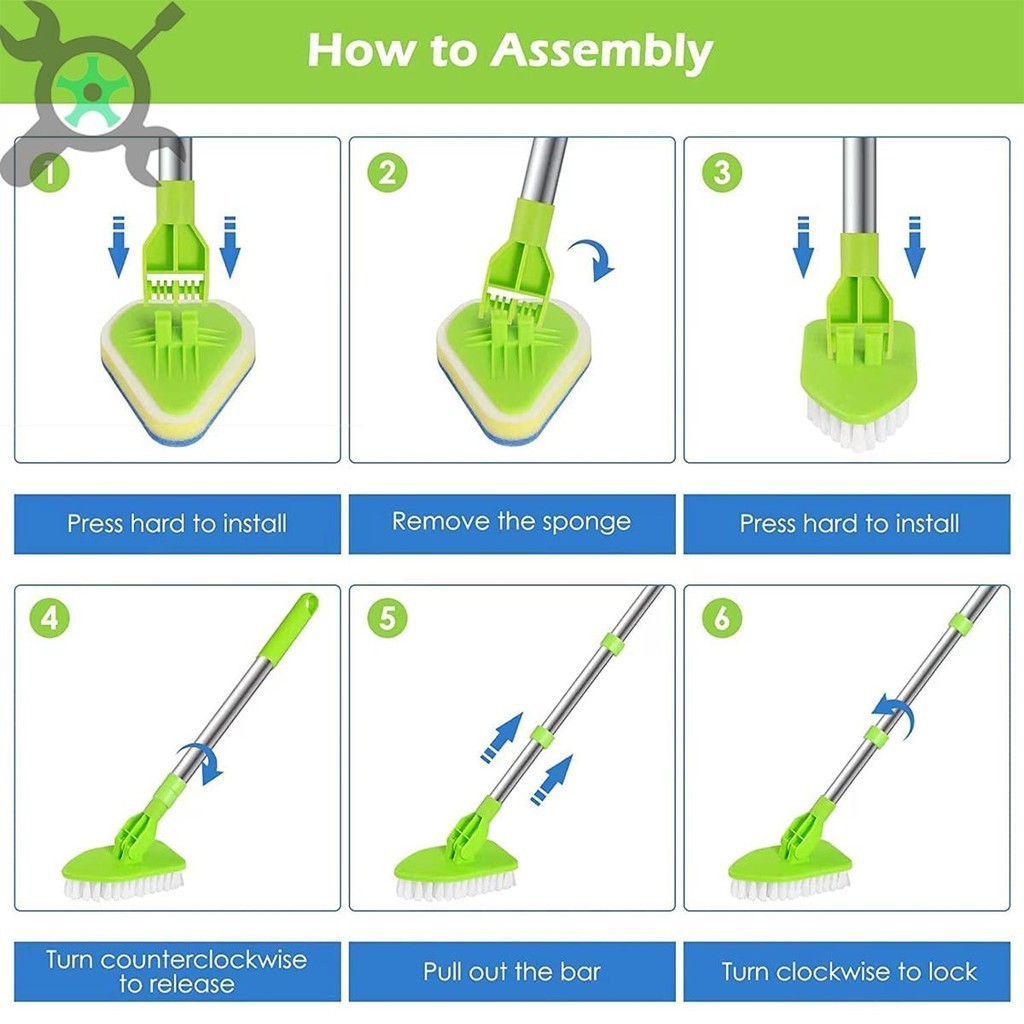 How to Assembly

1

2

3

Press hard to install

Remove the sponge

Press hard to install

4

5

6

Turn counterclockwise to release

Pull out the bar

Turn clockwise to lock