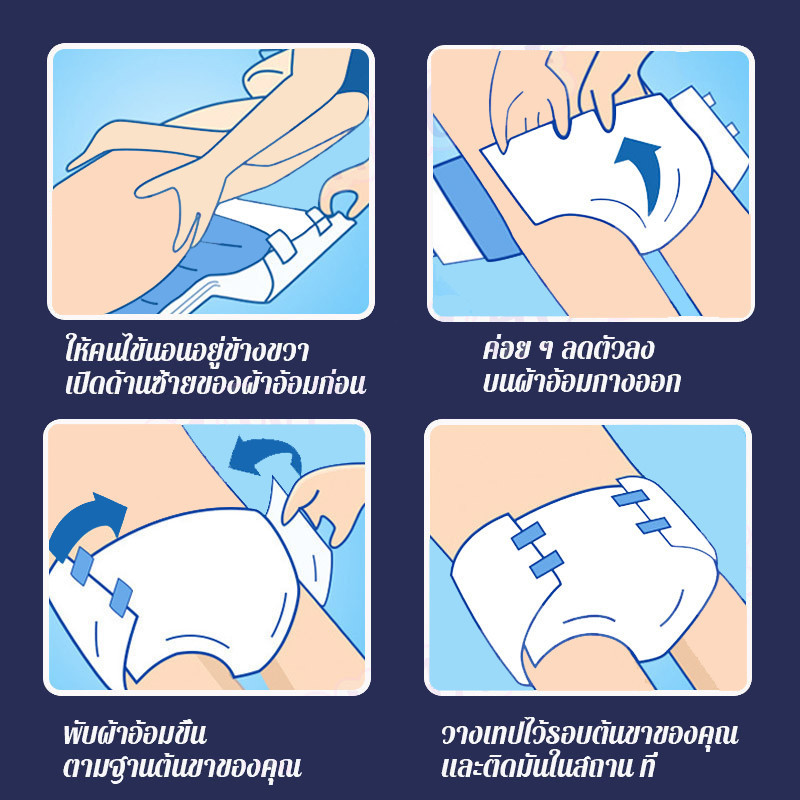 ให้คนไข้นอนอยู่ข้างขวา
เปิดด้านซ้ายของผ้าอ้อมก่อน

ค่อย ๆ ลดตัวลง
บนผ้าอ้อมกางออก

พับผ้าอ้อมขึ้น
ตามฐานต้นขาของคุณ

วางเทปไว้รอบต้นขาของคุณ
และติดมันในสถาน ที