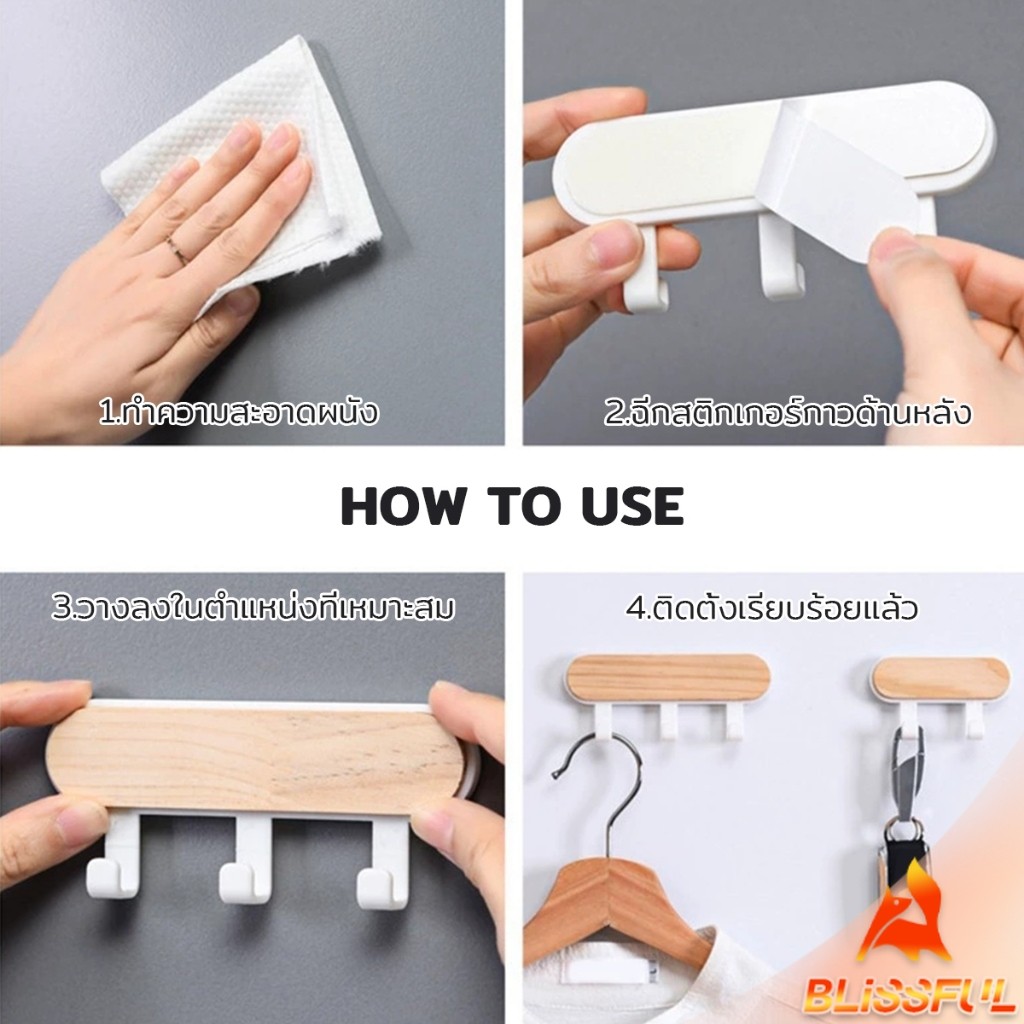 1.ทำความสะอาดผนัง

2.ฉีกสติกเกอร์กาวด้านหลัง

HOW TO USE

3.วางลงในตำแหน่งที่เหมาะสม

4.ติดตั้งเรียบร้อยแล้ว

BLISSFUL