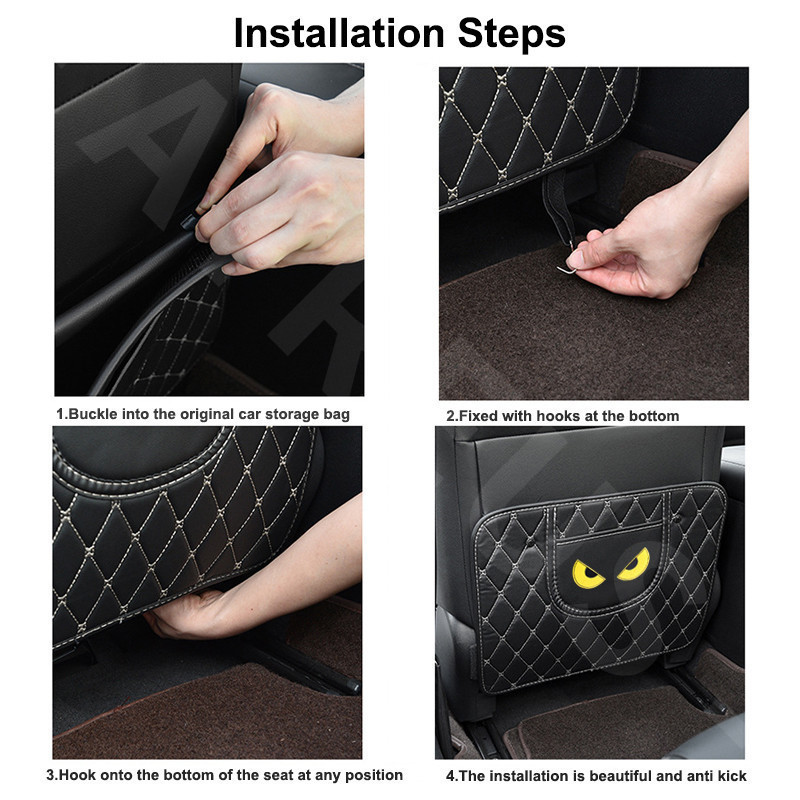 Installation Steps

1.Buckle into the original car storage bag

2.Fixed with hooks at the bottom

3.Hook onto the bottom of the seat at any position

4.The installation is beautiful and anti kick