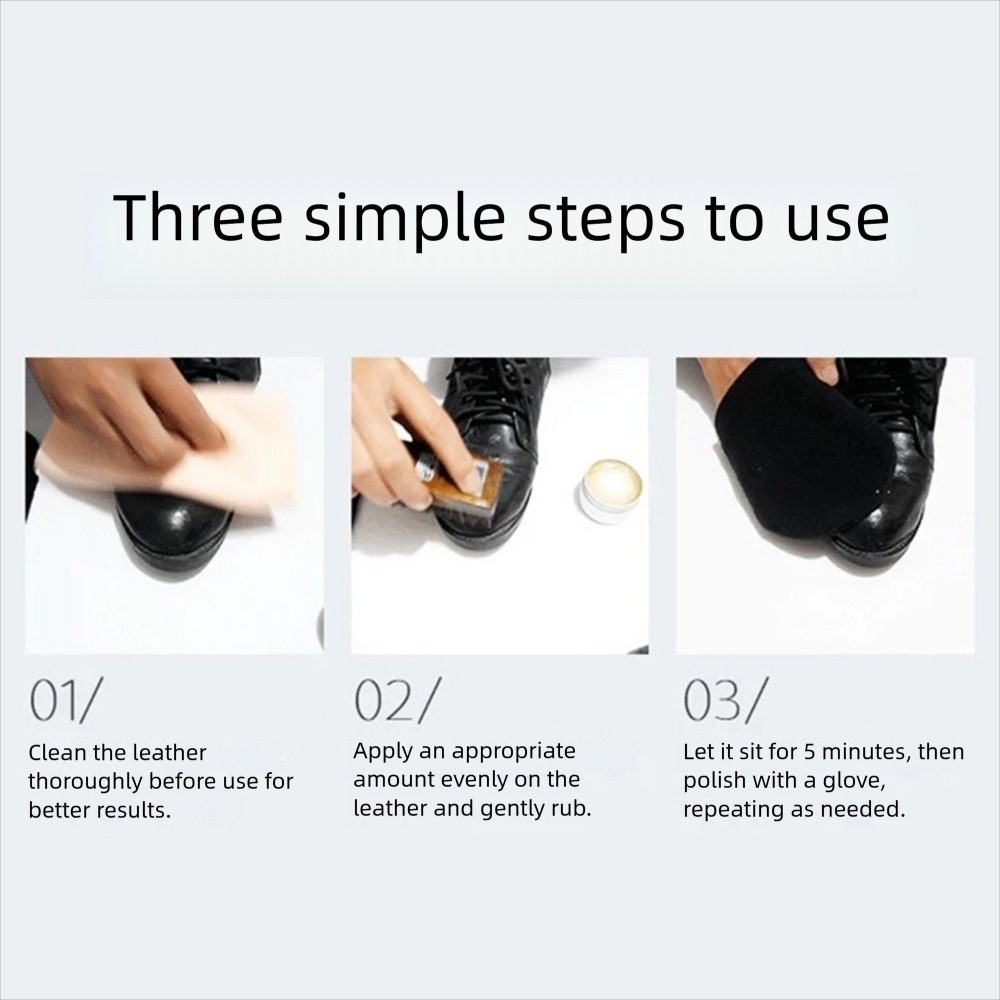 Three simple steps to use

01/

Clean the leather thoroughly before use for better results.

02/

Apply an appropriate amount evenly on the leather and gently rub.

03/

Let it sit for 5 minutes, then polish with a glove, repeating as needed.