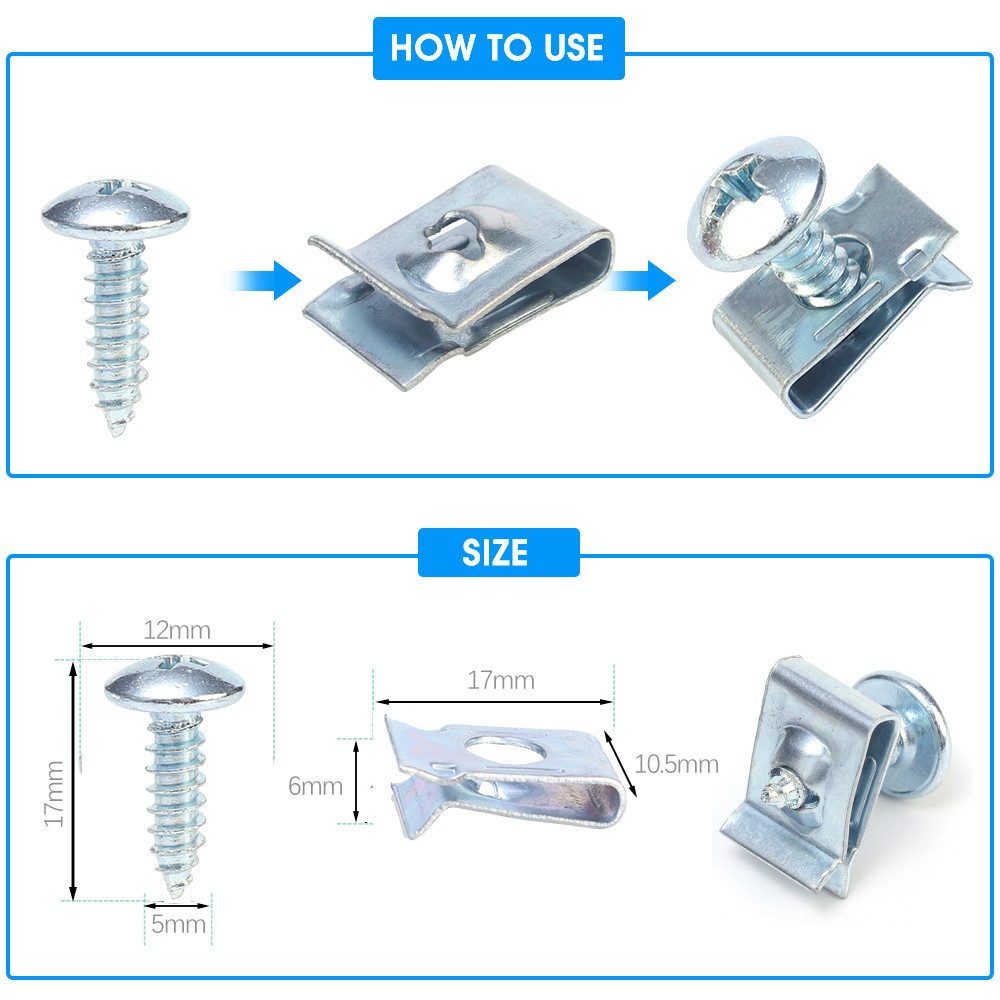 HOW TO USE

SIZE

12mm

17mm

5mm

17mm

6mm

10.5mm