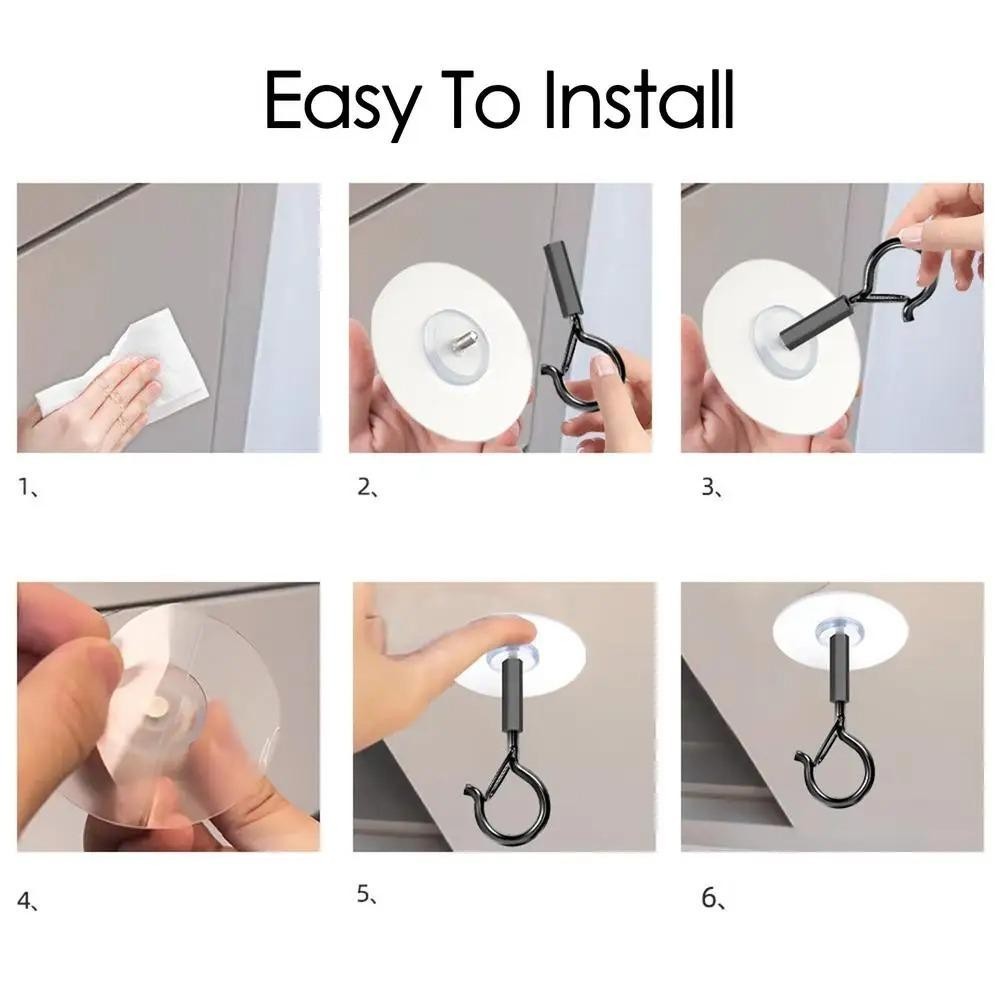 Easy To Install

1、

2、

3、

4、

5、

6、